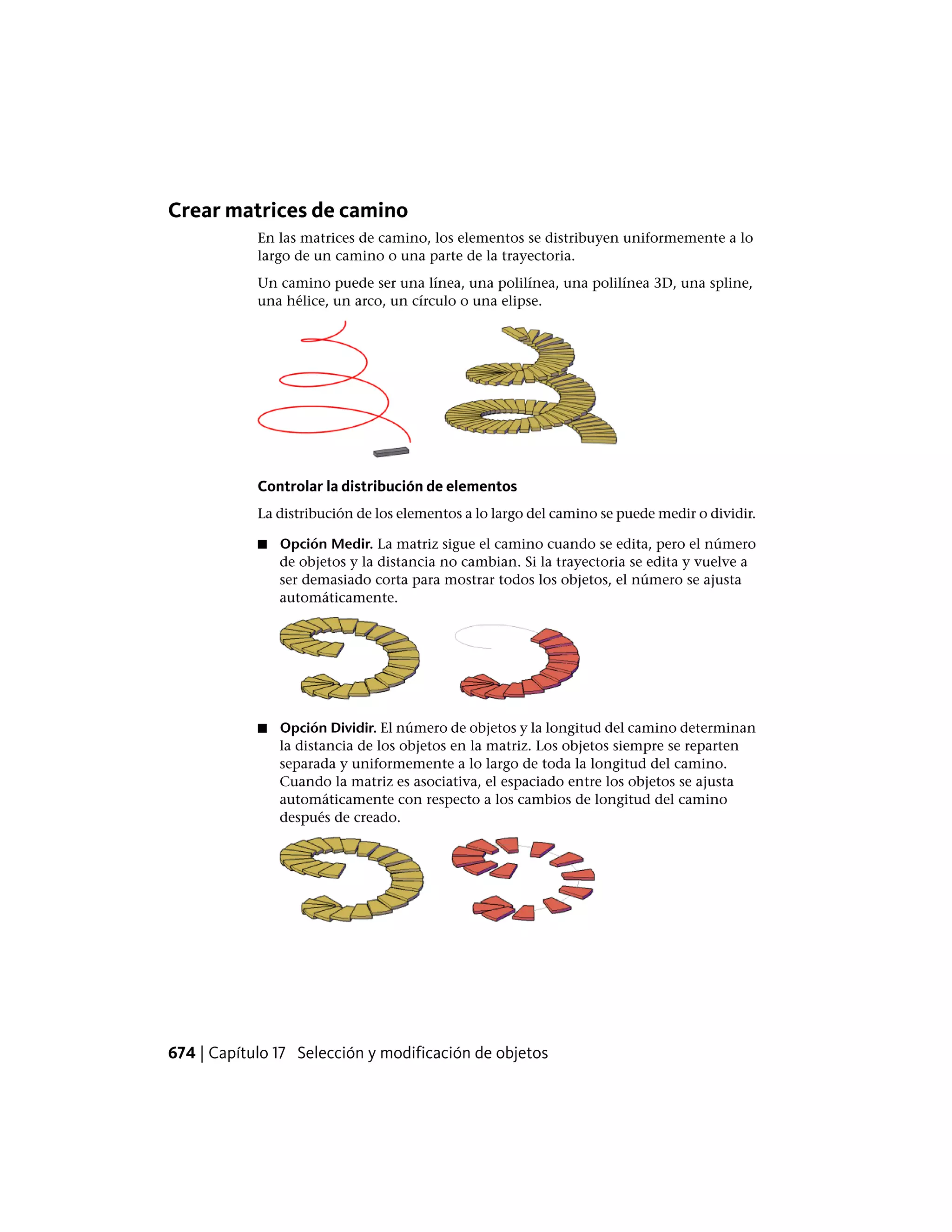 Crear matrices de camino

En las matrices de camino, los elementos se distribuyen uniformemente a lo largo de un camino o una parte de la trayectoria.

Un camino puede ser una línea, una polilínea, una polilínea 3D, una spline, una hélice, un arco, un círculo o una elipse.

Controlar la distribución de elementos

La distribución de los elementos a lo largo del camino se puede medir o dividir.

■ Opción Medir. La matriz sigue el camino cuando se edita, pero el número de objetos y la distancia no cambian. Si la trayectoria se edita y vuelve a ser demasiado corta para mostrar todos los objetos, el número se ajusta automáticamente.

■ Opción Dividir. El número de objetos y la longitud del camino determinan la distancia de los objetos en la matriz. Los objetos siempre se reparten separada y uniformemente a lo largo de toda la longitud del camino. Cuando la matriz es asociativa, el espaciado entre los objetos se ajusta automáticamente con respecto a los cambios de longitud del camino después de creado.

674 | Capítulo 17 Selección y modificación de objetos