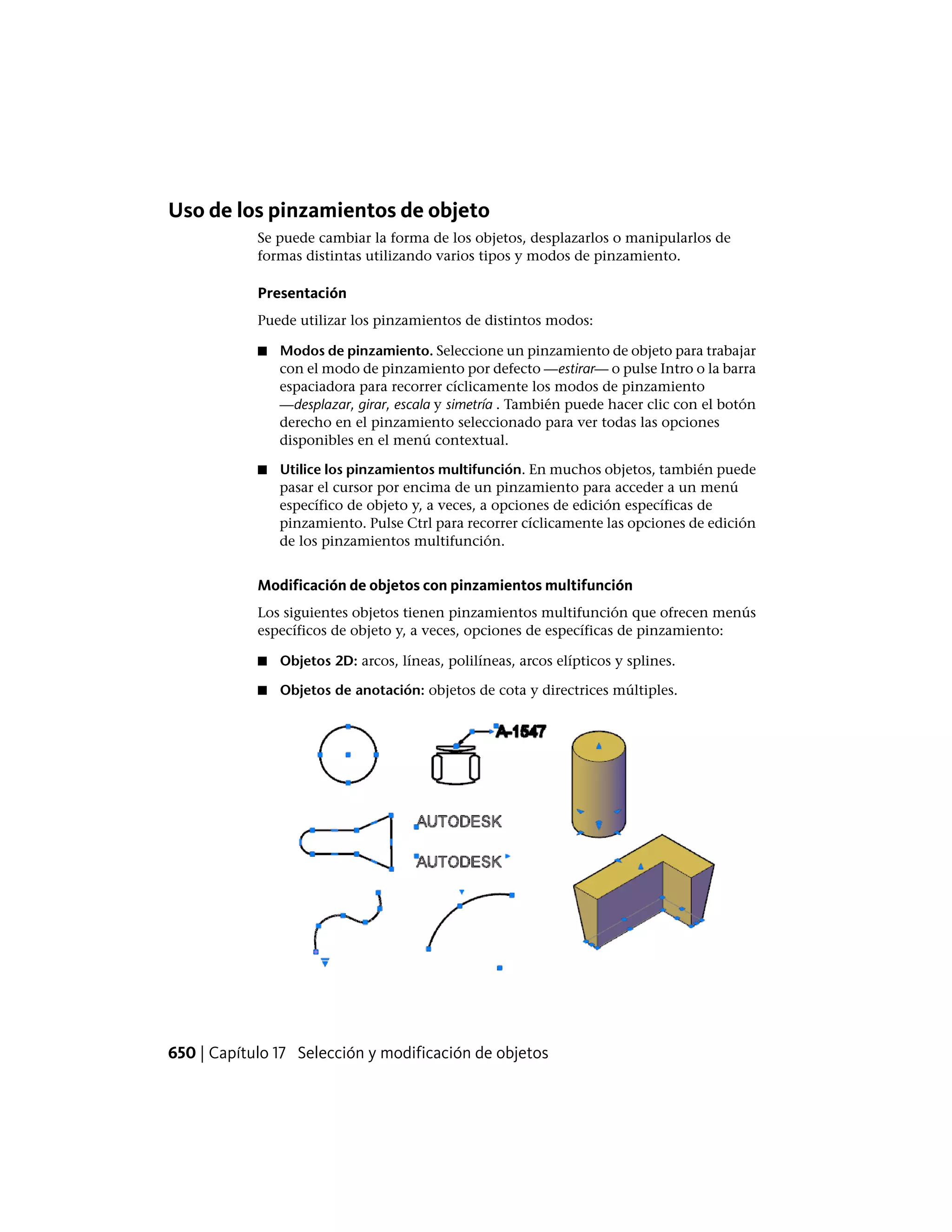 Uso de los pinzamientos de objeto

Se puede cambiar la forma de los objetos, desplazarlos o manipularlos de formas distintas utilizando varios tipos y modos de pinzamiento.

Presentación

Puede utilizar los pinzamientos de distintos modos:

■ Modos de pinzamiento. Seleccione un pinzamiento de objeto para trabajar con el modo de pinzamiento por defecto —estirar— o pulse Intro o la barra espaciadora para recorrer cíclicamente los modos de pinzamiento —desplazar, girar, escala y simetría . También puede hacer clic con el botón derecho en el pinzamiento seleccionado para ver todas las opciones disponibles en el menú contextual.

■ Utilice los pinzamientos multifunción. En muchos objetos, también puede pasar el cursor por encima de un pinzamiento para acceder a un menú específico de objeto y, a veces, a opciones de edición específicas de pinzamiento. Pulse Ctrl para recorrer cíclicamente las opciones de edición de los pinzamientos multifunción.

Modificación de objetos con pinzamientos multifunción

Los siguientes objetos tienen pinzamientos multifunción que ofrecen menús específicos de objeto y, a veces, opciones de específicas de pinzamiento:

■ Objetos 2D: arcos, líneas, polilíneas, arcos elípticos y splines.

■ Objetos de anotación: objetos de cota y directrices múltiples.

A-1547

AUTODESK

AUTODESK

650 | Capítulo 17 Selección y modificación de objetos