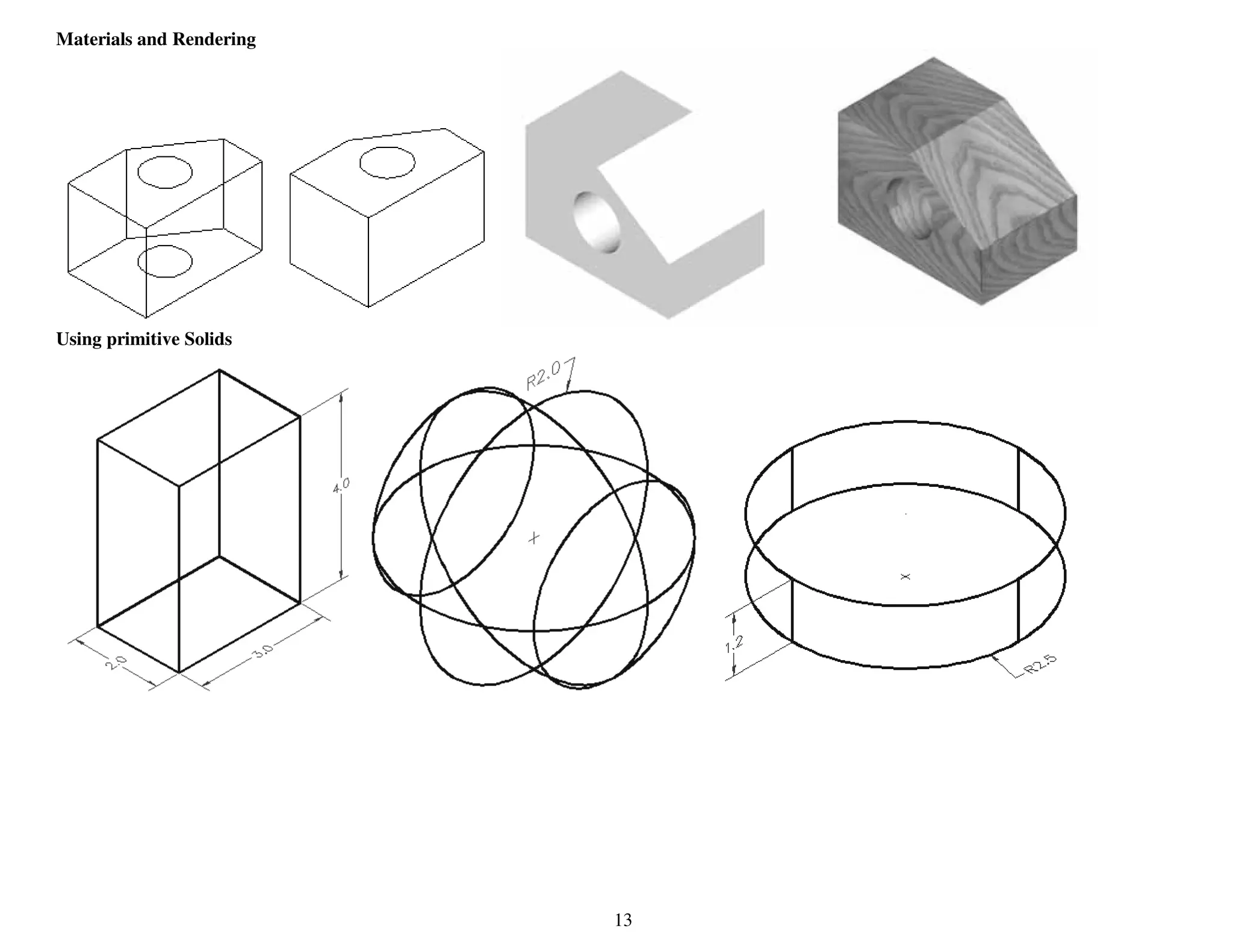 Materials and Rendering

Using primitive Solids

4.0

2.0

3.0

R2.0

1.2

R2.5

13