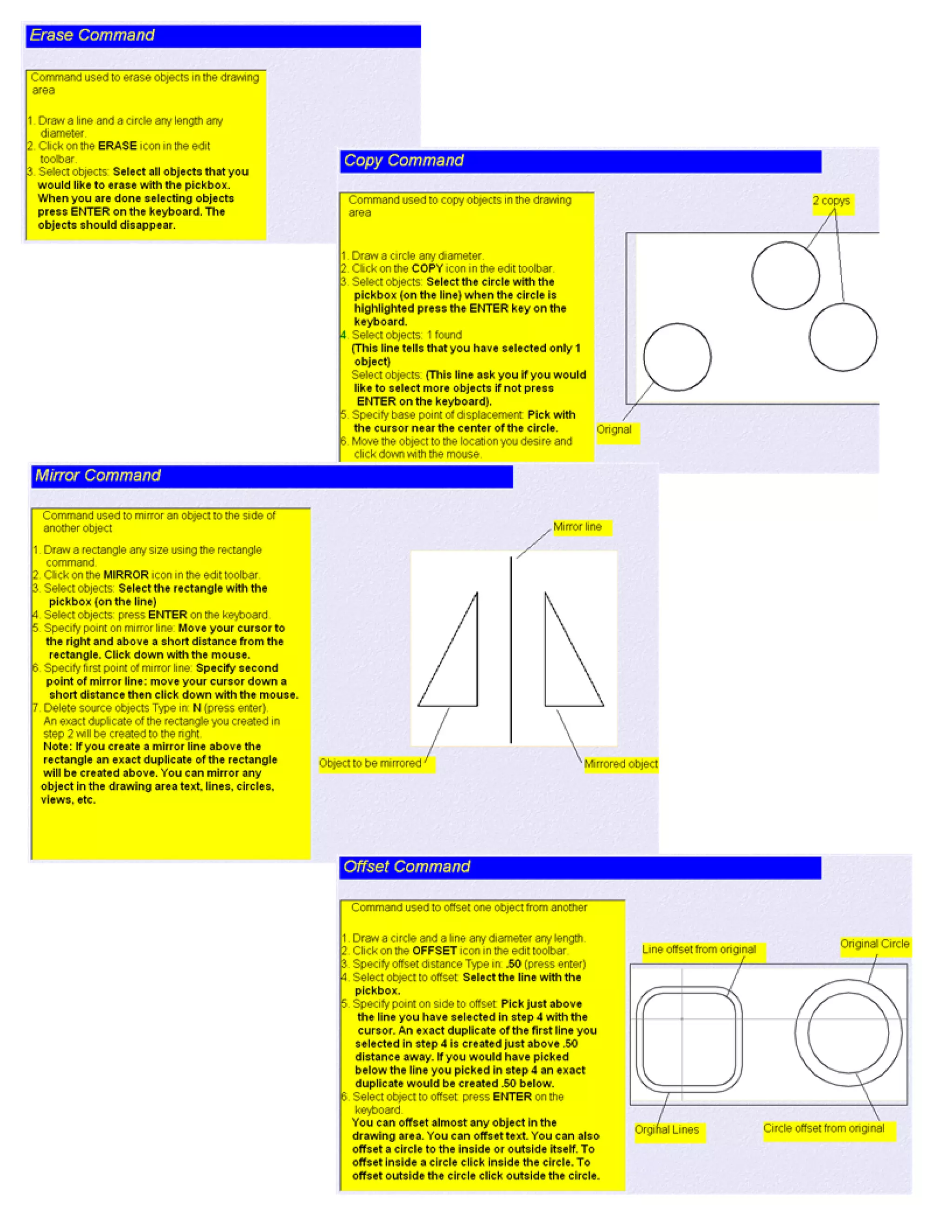 Erase Command

Command used to erase objects in the drawing area

1. Draw a line and a circle any length any diameter.
2. Click on the ERASE icon in the edit toolbar.
3. Select objects: Select all objects that you would like to erase with the pickbox. When you are done selecting objects press ENTER on the keyboard. The objects should disappear.

Copy Command

Command used to copy objects in the drawing area

1. Draw a circle any diameter.
2. Click on the COPY icon in the edit toolbar.
3. Select objects: Select the circle with the pickbox (on the line) when the circle is highlighted press the ENTER key on the keyboard.
4. Select objects: 1 found (This line tells that you have selected only 1 object)
Select objects: (This line ask you if you would like to select more objects if not press ENTER on the keyboard).
5. Specify base point of displacement: Pick with the cursor near the center of the circle.
6. Move the object to the location you desire and click down with the mouse.

2 copys

Orignal

Mirror Command

Command used to mirror an object to the side of another object

1. Draw a rectangle any size using the rectangle command.
2. Click on the MIRROR icon in the edit toolbar.
3. Select objects: Select the rectangle with the pickbox (on the line)
4. Select objects: press ENTER on the keyboard.
5. Specify point on mirror line: Move your cursor to the right and above a short distance from the rectangle. Click down with the mouse.
6. Specify first point of mirror line: Specify second point of mirror line: move your cursor down a short distance then click down with the mouse.
7. Delete source objects Type in: N (press enter).
An exact duplicate of the rectangle you created in step 2 will be created to the right.
Note: If you create a mirror line above the rectangle an exact duplicate of the rectangle will be created above. You can mirror any object in the drawing area text, lines, circles, views, etc.

Mirror line

Object to be mirrored

Mirrored object

Offset Command

Command used to offset one object from another

1. Draw a circle and a line any diameter any length.
2. Click on the OFFSET icon in the edit toolbar.
3. Specify offset distance Type in: .50 (press enter)
4. Select object to offset: Select the line with the pickbox.
5. Specify point on side to offset: Pick just above the line you have selected in step 4 with the cursor. An exact duplicate of the first line you selected in step 4 is created just above .50 distance away. If you would have picked below the line you picked in step 4 an exact duplicate would be created .50 below.
6. Select object to offset: press ENTER on the keyboard.
You can offset almost any object in the drawing area. You can offset text. You can also offset a circle to the inside or outside itself. To offset inside a circle click inside the circle. To offset outside the circle click outside the circle.

Line offset from original

Original Circle

Orginal Lines

Circle offset from original