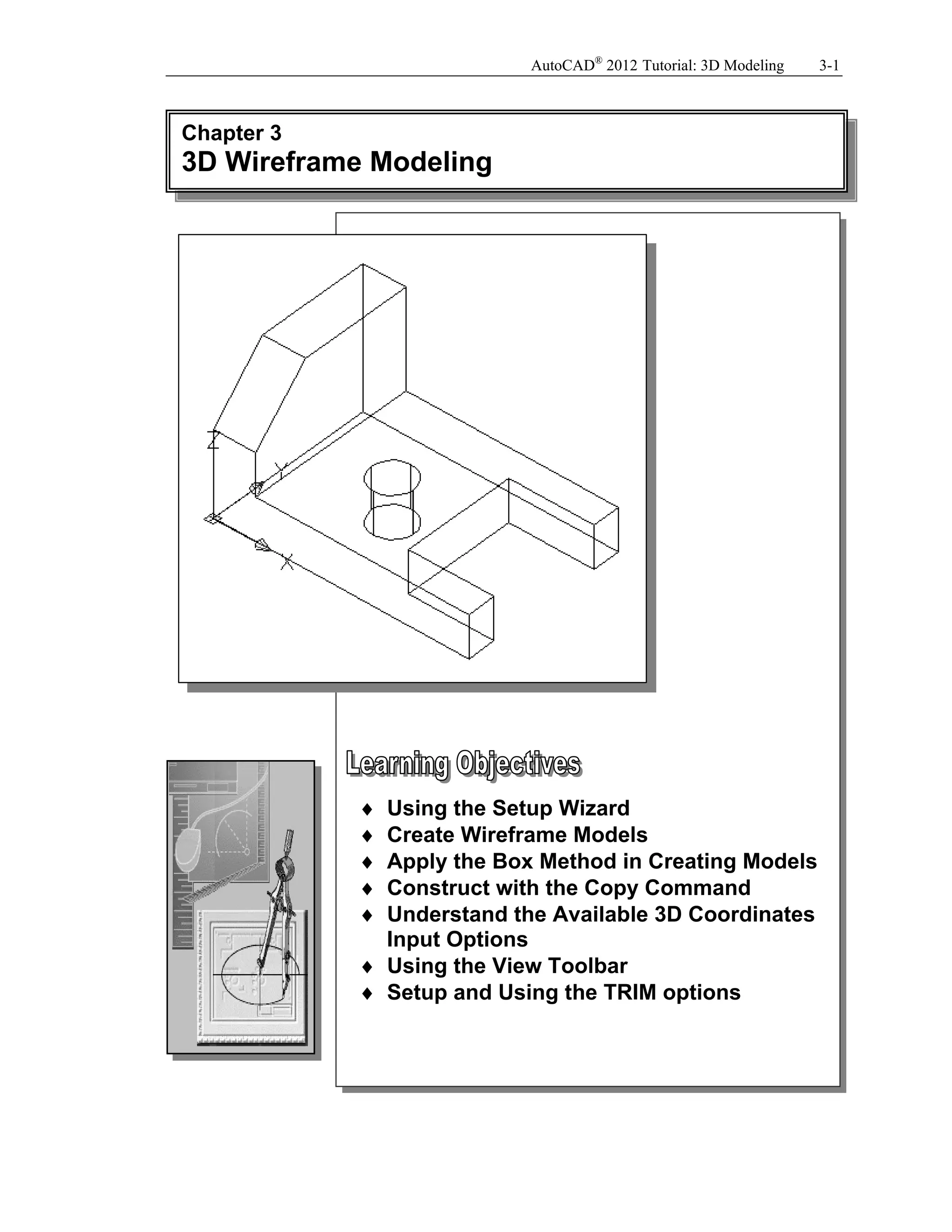 AutoCAD® 2012 Tutorial: 3D Modeling 3-1

Chapter 3
3D Wireframe Modeling

Z
Y
X

Learning Objectives

♦ Using the Setup Wizard
♦ Create Wireframe Models
♦ Apply the Box Method in Creating Models
♦ Construct with the Copy Command
♦ Understand the Available 3D Coordinates Input Options
♦ Using the View Toolbar
♦ Setup and Using the TRIM options