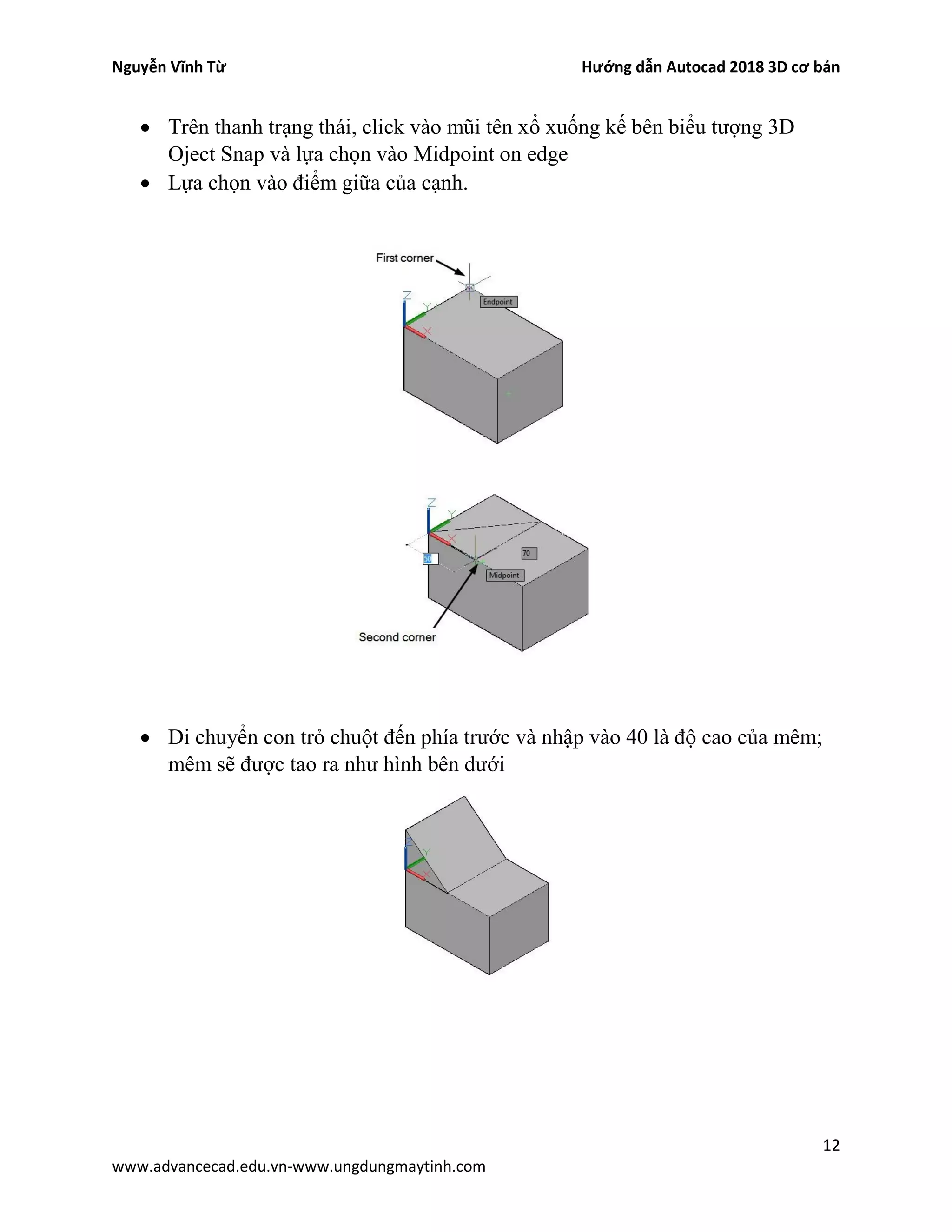 Nguyễn Vĩnh Từ

Hướng dẫn Autocad 2018 3D cơ bản

• Trên thanh trạng thái, click vào mũi tên xổ xuống kế bên biểu tượng 3D Oject Snap và lựa chọn vào Midpoint on edge
• Lựa chọn vào điểm giữa của cạnh.

First corner
Z
Y
X
Endpoint

Z
Y
X
50
70
Midpoint
Second corner

• Di chuyển con trỏ chuột đến phía trước và nhập vào 40 là độ cao của mêm; mêm sẽ được tao ra như hình bên dưới

Z
Y
X

12

www.advancecad.edu.vn-www.ungdungmaytinh.com