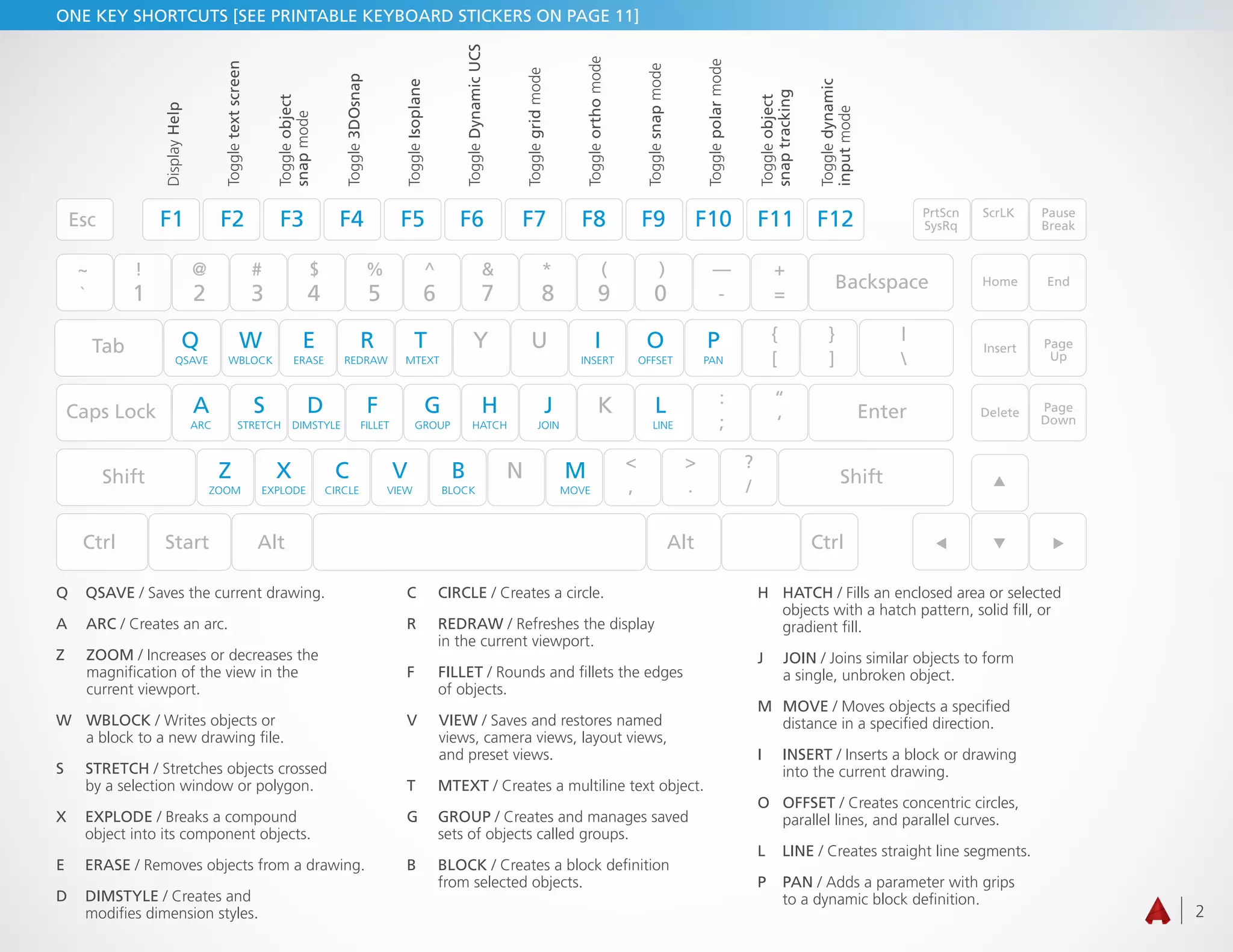 ONE KEY SHORTCUTS [SEE PRINTABLE KEYBOARD STICKERS ON PAGE 11]

Display Help
Toggle text screen
Toggle object snap mode
Toggle 3DOsnap
Toggle Isoplane
Toggle Dynamic UCS
Toggle grid mode
Toggle ortho mode
Toggle snap mode
Toggle polar mode
Toggle object snap tracking
Toggle dynamic input mode

Esc F1 F2 F3 F4 F5 F6 F7 F8 F9 F10 F11 F12 PrtScn SysRq ScrLK Pause Break

~ ` ! 1 @ 2 # 3 $ 4 % 5 ^ 6 & 7 * 8 ( 9 ) 0 — - + = Backspace Home End

Tab Q QSAVE W WBLOCK E ERASE R REDRAW T MTEXT Y U I INSERT O OFFSET P PAN { [ } ] | \ Insert Page Up

Caps Lock A ARC S STRETCH D DIMSTYLE F FILLET G GROUP H HATCH J JOIN K L LINE : ; " ' Enter Delete Page Down

Shift Z ZOOM X EXPLODE C CIRCLE V VIEW B BLOCK N M MOVE < , > . ? / Shift ▲

Ctrl Start Alt Alt Ctrl ◀ ▼ ▶

Q QSAVE / Saves the current drawing.

A ARC / Creates an arc.

Z ZOOM / Increases or decreases the magnification of the view in the current viewport.

W WBLOCK / Writes objects or a block to a new drawing file.

S STRETCH / Stretches objects crossed by a selection window or polygon.

X EXPLODE / Breaks a compound object into its component objects.

E ERASE / Removes objects from a drawing.

D DIMSTYLE / Creates and modifies dimension styles.

C CIRCLE / Creates a circle.

R REDRAW / Refreshes the display in the current viewport.

F FILLET / Rounds and fillets the edges of objects.

V VIEW / Saves and restores named views, camera views, layout views, and preset views.

T MTEXT / Creates a multiline text object.

G GROUP / Creates and manages saved sets of objects called groups.

B BLOCK / Creates a block definition from selected objects.

H HATCH / Fills an enclosed area or selected objects with a hatch pattern, solid fill, or gradient fill.

J JOIN / Joins similar objects to form a single, unbroken object.

M MOVE / Moves objects a specified distance in a specified direction.

I INSERT / Inserts a block or drawing into the current drawing.

O OFFSET / Creates concentric circles, parallel lines, and parallel curves.

L LINE / Creates straight line segments.

P PAN / Adds a parameter with grips to a dynamic block definition.

2