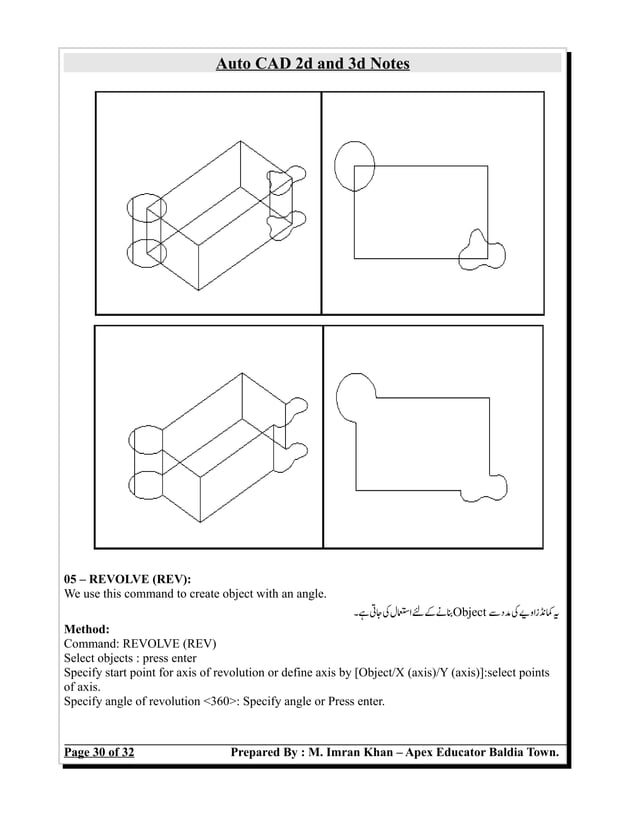 Auto CAD 2d and 3d Notes

05 – REVOLVE (REV):
We use this command to create object with an angle.

یہ کمانڈ زاویے کی مدد سے Object بنانے کے لئے استعمال کی جاتی ہے۔

Method:
Command: REVOLVE (REV)
Select objects : press enter
Specify start point for axis of revolution or define axis by [Object/X (axis)/Y (axis)]:select points of axis.
Specify angle of revolution <360>: Specify angle or Press enter.

Page 30 of 32 Prepared By : M. Imran Khan – Apex Educator Baldia Town.