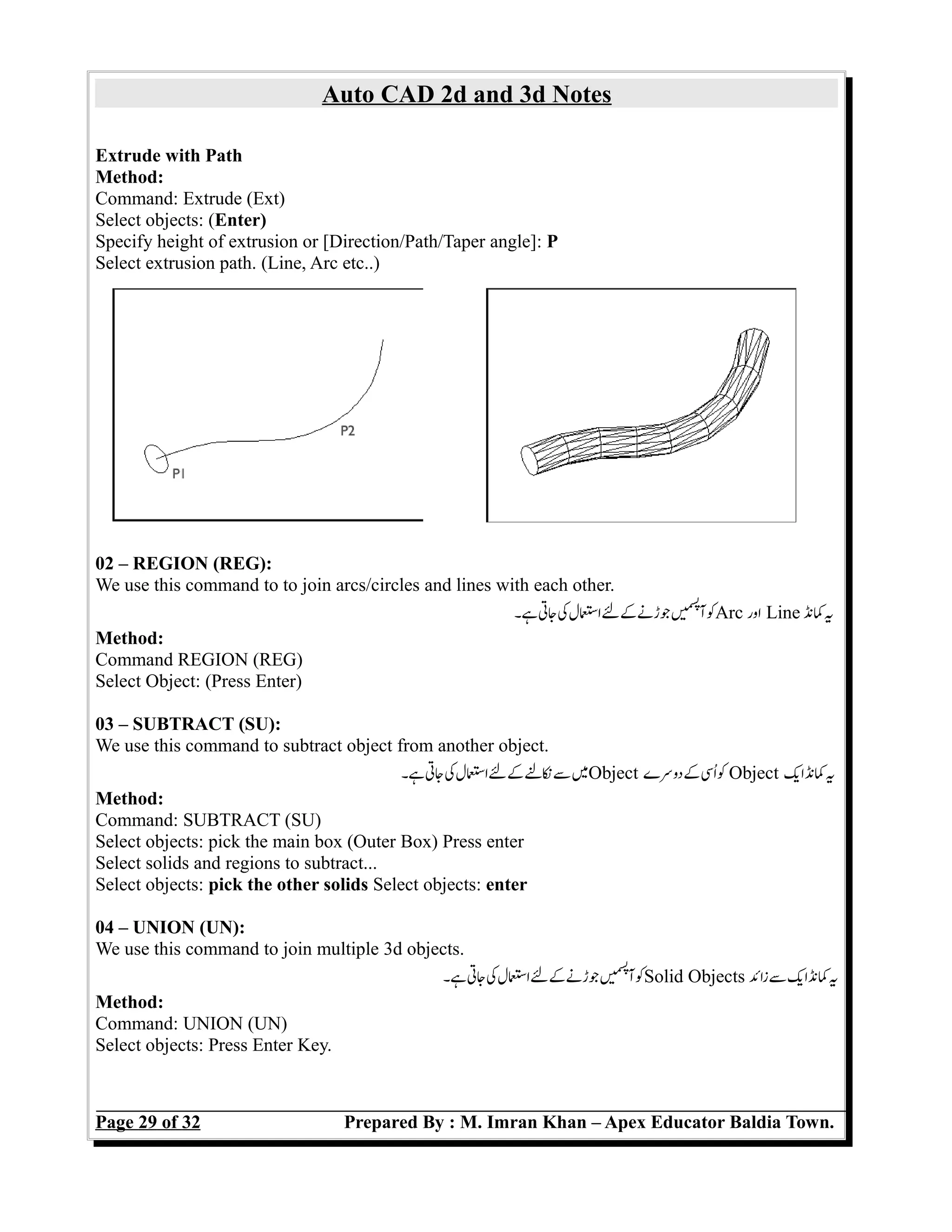 Auto CAD 2d and 3d Notes

Extrude with Path
Method:
Command: Extrude (Ext)
Select objects: (Enter)
Specify height of extrusion or [Direction/Path/Taper angle]: P
Select extrusion path. (Line, Arc etc..)

P2
P1

02 – REGION (REG):
We use this command to to join arcs/circles and lines with each other.
یہ کمانڈ Line اور Arc کو آپسمیں جوڑنے کے لئے استعمال کی جاتی ہے۔

Method:
Command REGION (REG)
Select Object: (Press Enter)

03 – SUBTRACT (SU):
We use this command to subtract object from another object.
یہ کمانڈ ایک Object کو اُسی کے دوسرے Object میں سے نکالنے کے لئے استعمال کی جاتی ہے۔

Method:
Command: SUBTRACT (SU)
Select objects: pick the main box (Outer Box) Press enter
Select solids and regions to subtract...
Select objects: pick the other solids Select objects: enter

04 – UNION (UN):
We use this command to join multiple 3d objects.
یہ کمانڈ ایک سے زائد Solid Objects کو آپسمیں جوڑنے کے لئے استعمال کی جاتی ہے۔

Method:
Command: UNION (UN)
Select objects: Press Enter Key.

Page 29 of 32 Prepared By : M. Imran Khan – Apex Educator Baldia Town.