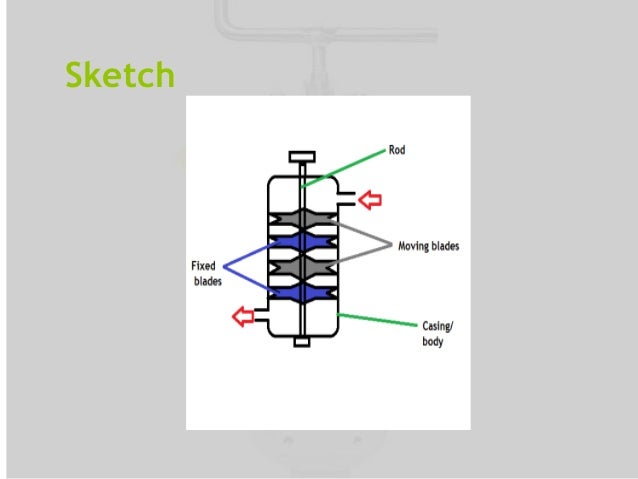 Sketch

Rod

Moving blades

Fixed blades

Casing/ body