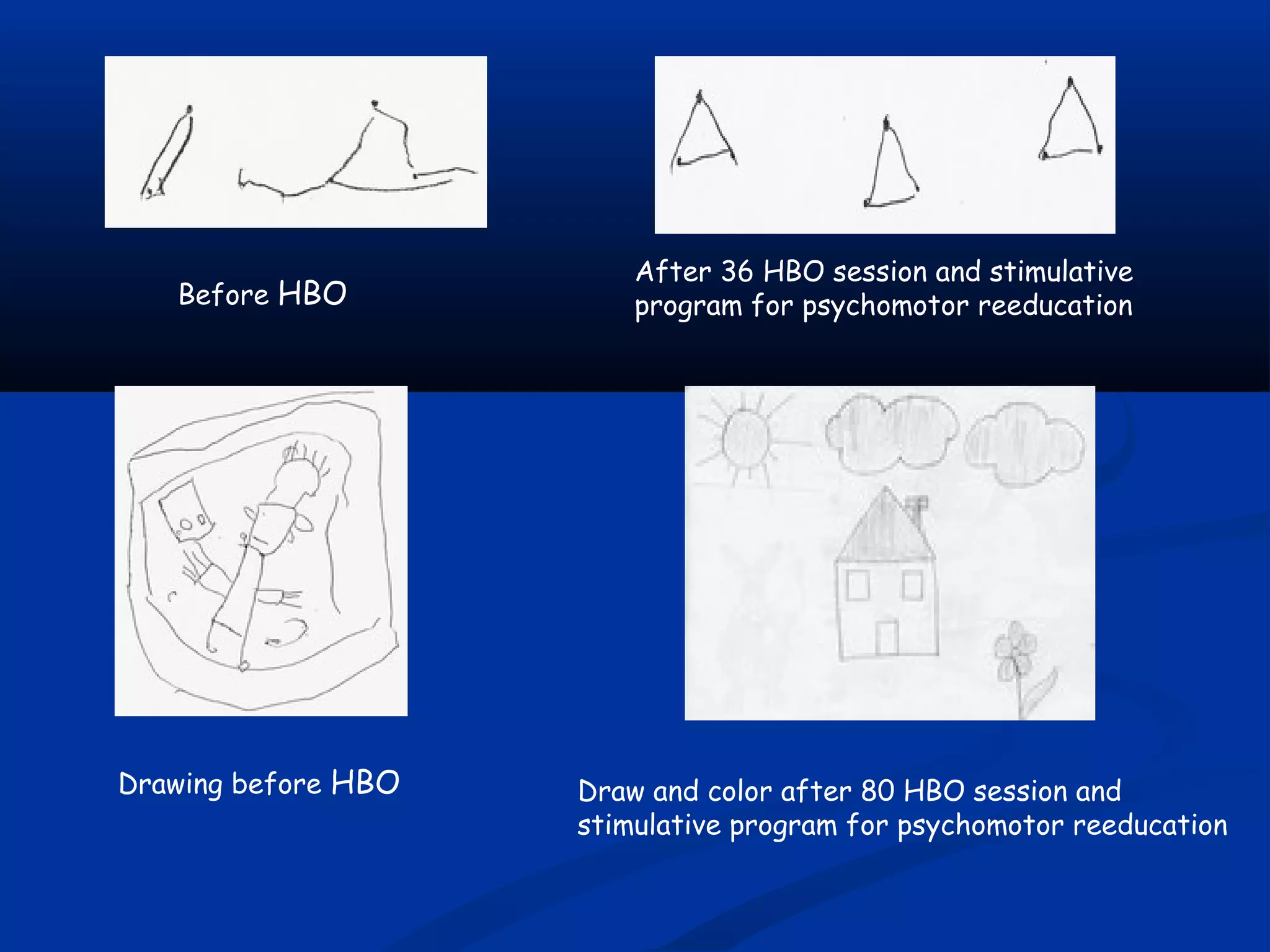 Before HBO

After 36 HBO session and stimulative program for psychomotor reeducation

Drawing before HBO

Draw and color after 80 HBO session and stimulative program for psychomotor reeducation