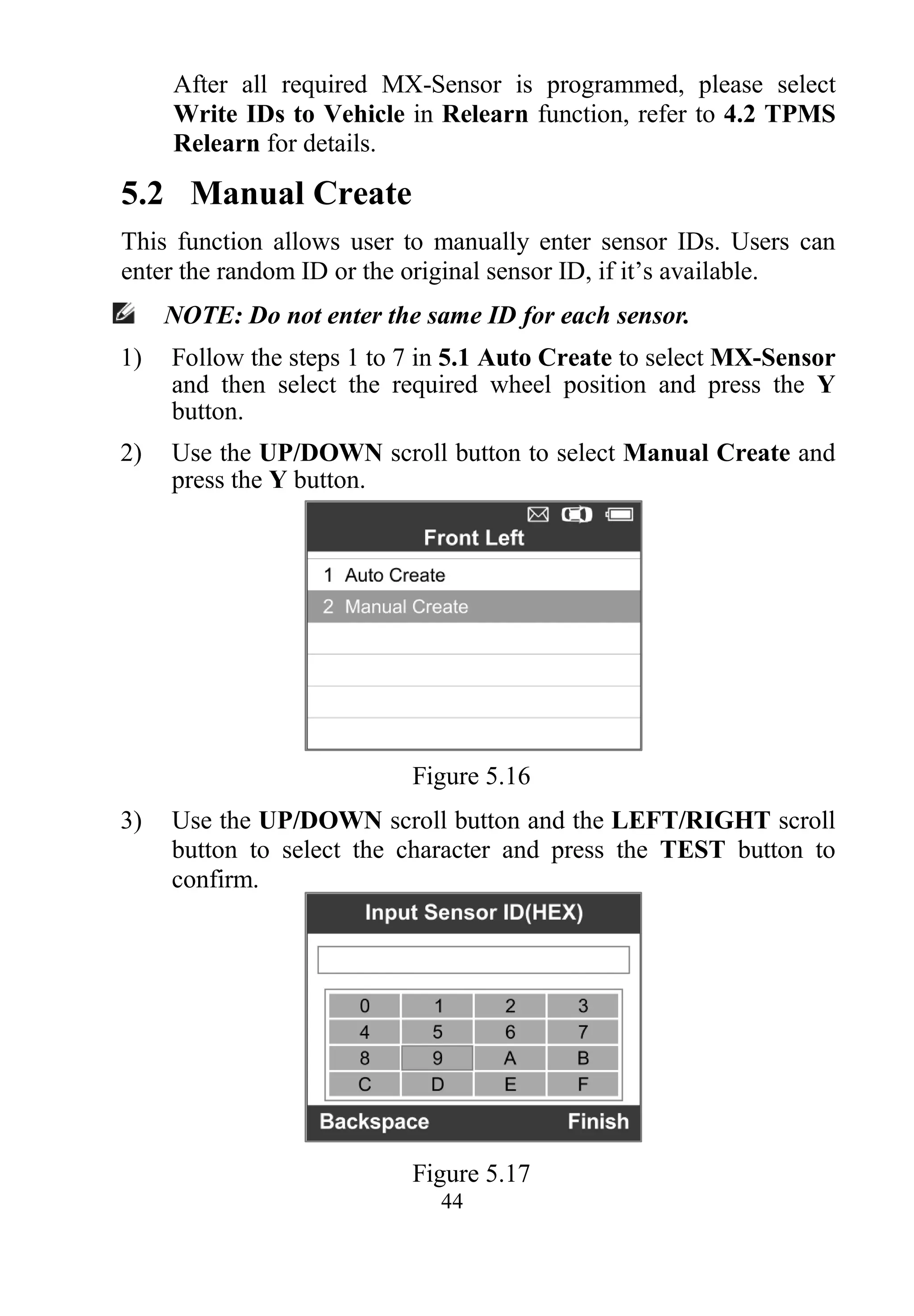 After all required MX-Sensor is programmed, please select Write IDs to Vehicle in Relearn function, refer to 4.2 TPMS Relearn for details.

5.2 Manual Create

This function allows user to manually enter sensor IDs. Users can enter the random ID or the original sensor ID, if it’s available.

NOTE: Do not enter the same ID for each sensor.

1) Follow the steps 1 to 7 in 5.1 Auto Create to select MX-Sensor and then select the required wheel position and press the Y button.

2) Use the UP/DOWN scroll button to select Manual Create and press the Y button.

Front Left
1 Auto Create
2 Manual Create

Figure 5.16

3) Use the UP/DOWN scroll button and the LEFT/RIGHT scroll button to select the character and press the TEST button to confirm.

Input Sensor ID(HEX)

| 0 | 1 | 2 | 3 |
|---|---|---|---|
| 4 | 5 | 6 | 7 |
| 8 | 9 | A | B |
| C | D | E | F |

Backspace Finish

Figure 5.17
44