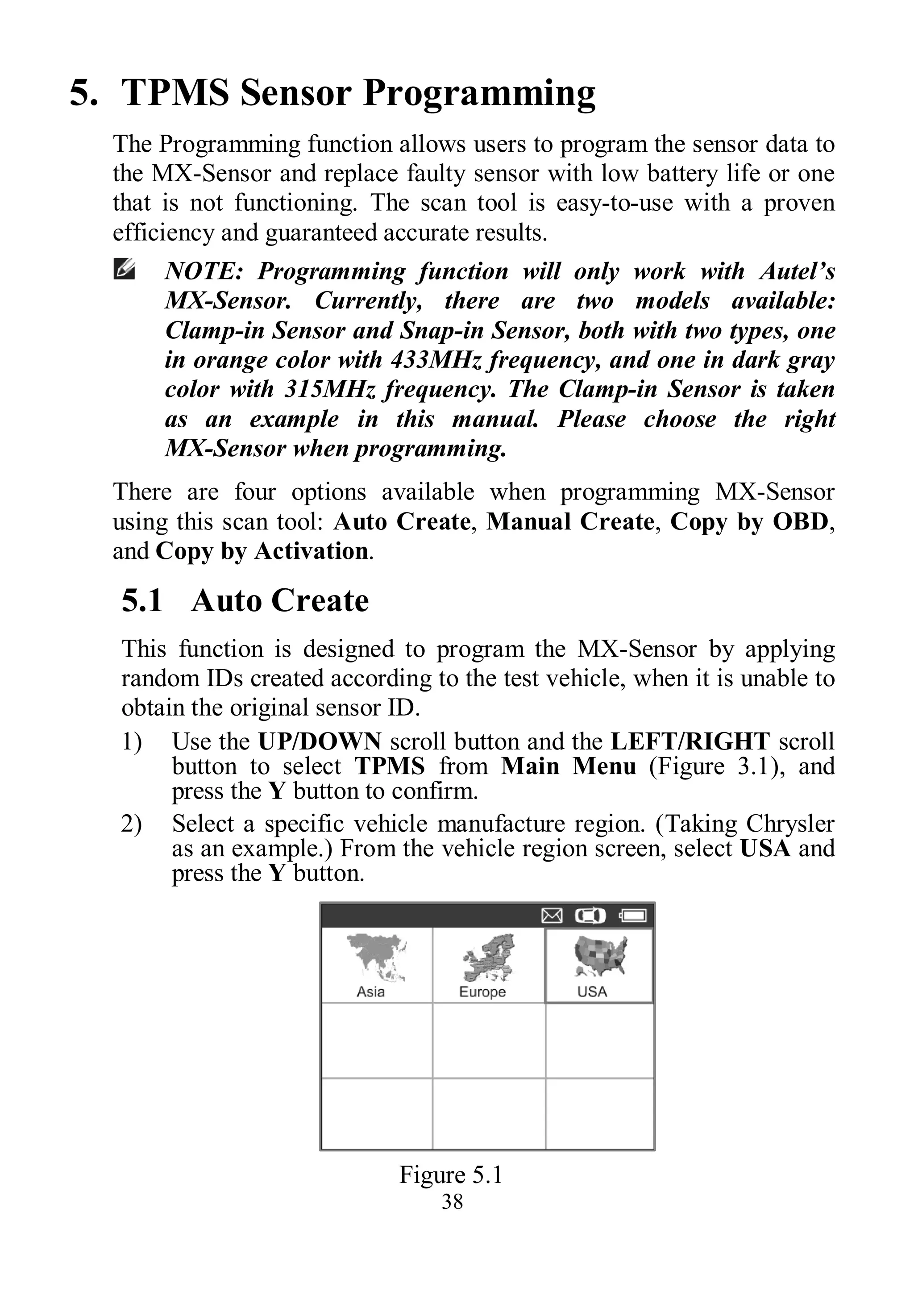 5. TPMS Sensor Programming

The Programming function allows users to program the sensor data to the MX-Sensor and replace faulty sensor with low battery life or one that is not functioning. The scan tool is easy-to-use with a proven efficiency and guaranteed accurate results.

NOTE: Programming function will only work with Autel's MX-Sensor. Currently, there are two models available: Clamp-in Sensor and Snap-in Sensor, both with two types, one in orange color with 433MHz frequency, and one in dark gray color with 315MHz frequency. The Clamp-in Sensor is taken as an example in this manual. Please choose the right MX-Sensor when programming.

There are four options available when programming MX-Sensor using this scan tool: Auto Create, Manual Create, Copy by OBD, and Copy by Activation.

5.1 Auto Create

This function is designed to program the MX-Sensor by applying random IDs created according to the test vehicle, when it is unable to obtain the original sensor ID.

1) Use the UP/DOWN scroll button and the LEFT/RIGHT scroll button to select TPMS from Main Menu (Figure 3.1), and press the Y button to confirm.

2) Select a specific vehicle manufacture region. (Taking Chrysler as an example.) From the vehicle region screen, select USA and press the Y button.

Asia
Europe
USA

Figure 5.1

38