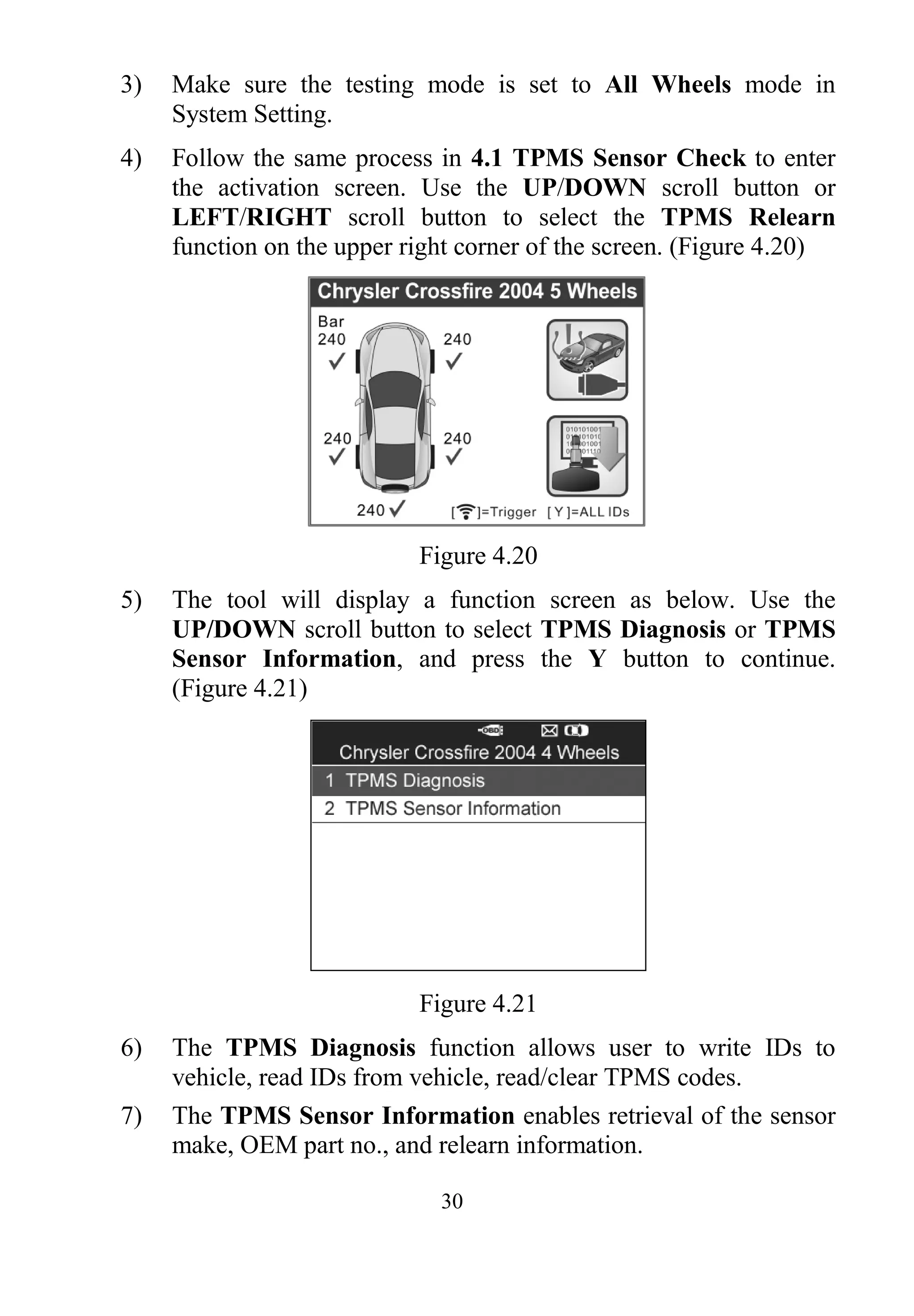 3) Make sure the testing mode is set to All Wheels mode in System Setting.

4) Follow the same process in 4.1 TPMS Sensor Check to enter the activation screen. Use the UP/DOWN scroll button or LEFT/RIGHT scroll button to select the TPMS Relearn function on the upper right corner of the screen. (Figure 4.20)

Chrysler Crossfire 2004 5 Wheels

Bar
240 ✓

240 ✓

240 ✓

240 ✓

240 ✓

[ ]=Trigger [ Y ]=ALL IDs

Figure 4.20

5) The tool will display a function screen as below. Use the UP/DOWN scroll button to select TPMS Diagnosis or TPMS Sensor Information, and press the Y button to continue. (Figure 4.21)

OBD

Chrysler Crossfire 2004 4 Wheels

1 TPMS Diagnosis

2 TPMS Sensor Information

Figure 4.21

6) The TPMS Diagnosis function allows user to write IDs to vehicle, read IDs from vehicle, read/clear TPMS codes.

7) The TPMS Sensor Information enables retrieval of the sensor make, OEM part no., and relearn information.

30