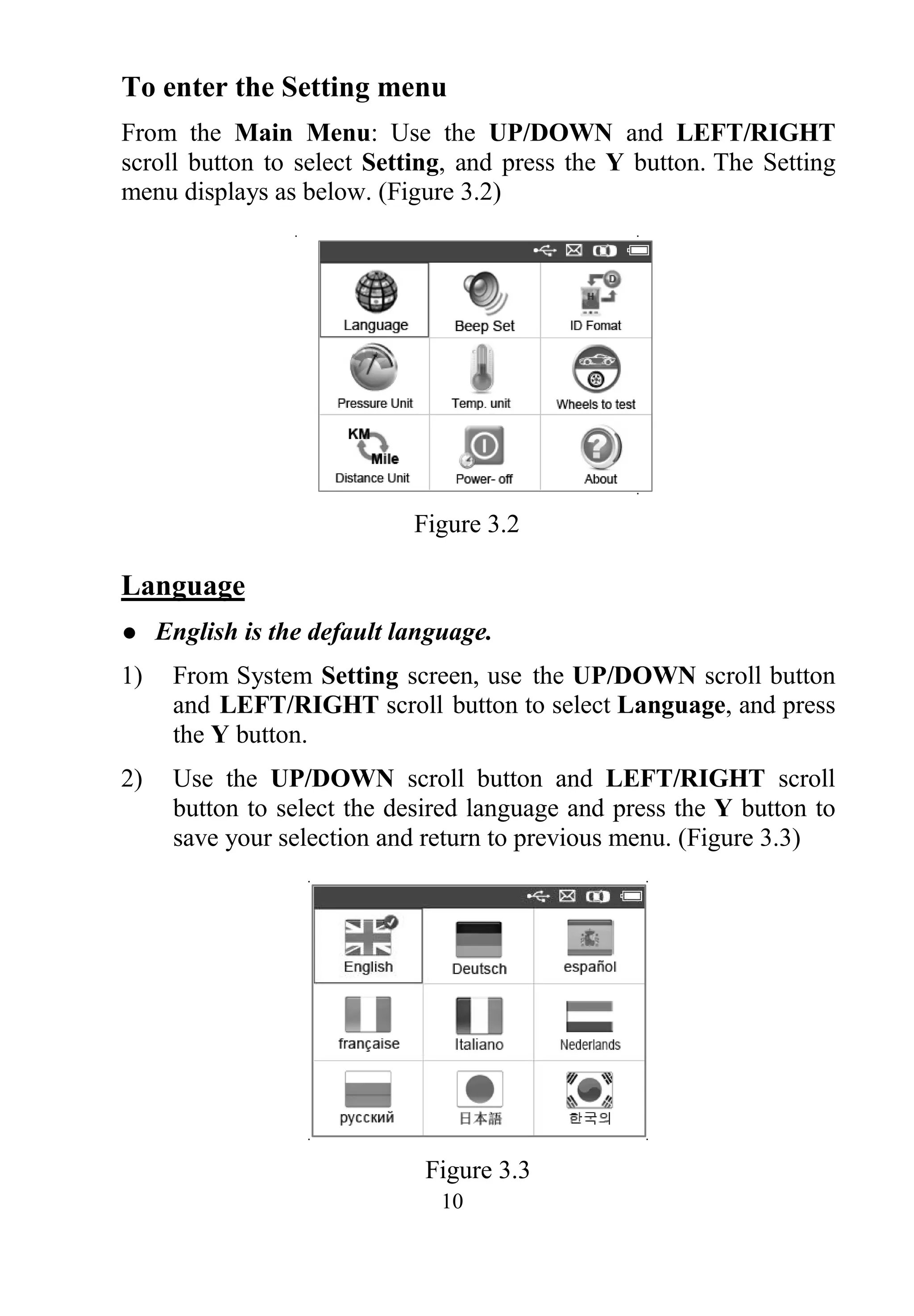 To enter the Setting menu

From the Main Menu: Use the UP/DOWN and LEFT/RIGHT scroll button to select Setting, and press the Y button. The Setting menu displays as below. (Figure 3.2)

Language
Beep Set
ID Fomat
Pressure Unit
Temp. unit
Wheels to test
KM
Mile
Distance Unit
Power- off
About

Figure 3.2

Language

● English is the default language.

1) From System Setting screen, use the UP/DOWN scroll button and LEFT/RIGHT scroll button to select Language, and press the Y button.

2) Use the UP/DOWN scroll button and LEFT/RIGHT scroll button to select the desired language and press the Y button to save your selection and return to previous menu. (Figure 3.3)

English
Deutsch
español
française
Italiano
Nederlands
русский
日本語
한국의

Figure 3.3

10