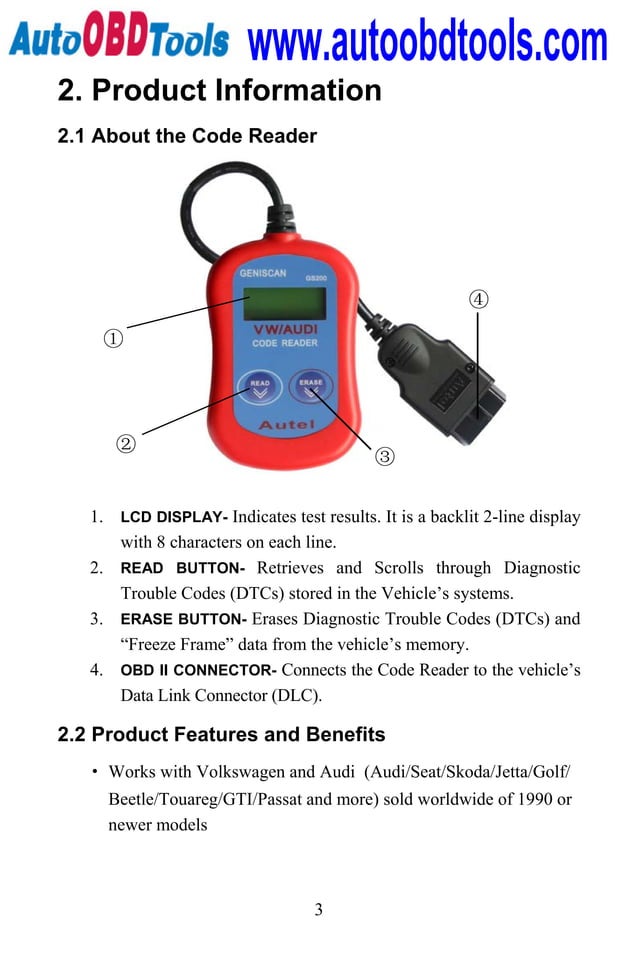 AutoOBDTools www.autoobdtools.com

2. Product Information

2.1 About the Code Reader

GENISCAN GS200

VW/AUDI
CODE READER

READ
ERASE

Autel

①
②
③
④

1. LCD DISPLAY- Indicates test results. It is a backlit 2-line display with 8 characters on each line.
2. READ BUTTON- Retrieves and Scrolls through Diagnostic Trouble Codes (DTCs) stored in the Vehicle's systems.
3. ERASE BUTTON- Erases Diagnostic Trouble Codes (DTCs) and "Freeze Frame" data from the vehicle's memory.
4. OBD II CONNECTOR- Connects the Code Reader to the vehicle's Data Link Connector (DLC).

2.2 Product Features and Benefits

• Works with Volkswagen and Audi (Audi/Seat/Skoda/Jetta/Golf/Beetle/Touareg/GTI/Passat and more) sold worldwide of 1990 or newer models

3