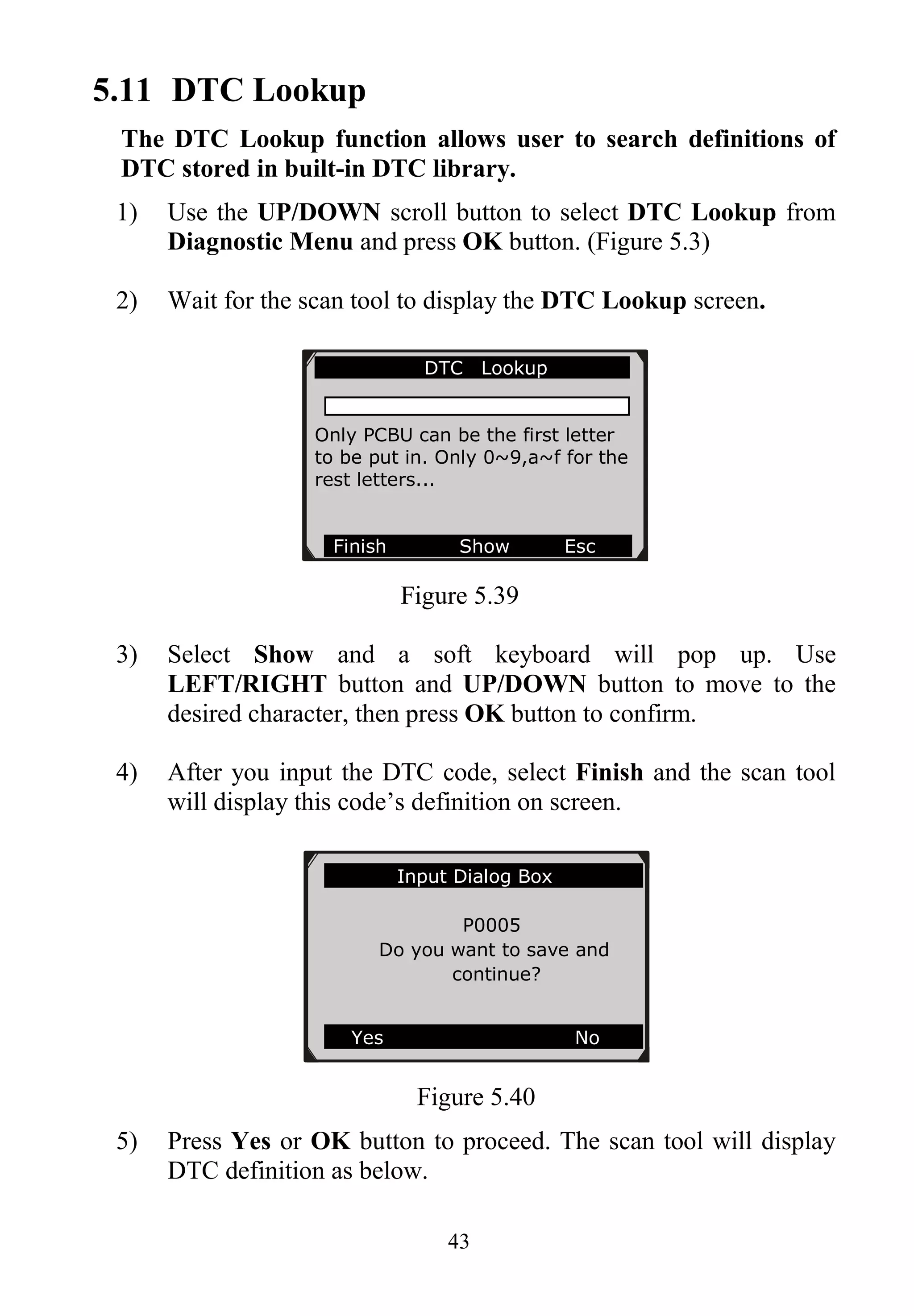 5.11 DTC Lookup

The DTC Lookup function allows user to search definitions of DTC stored in built-in DTC library.

1) Use the UP/DOWN scroll button to select DTC Lookup from Diagnostic Menu and press OK button. (Figure 5.3)

2) Wait for the scan tool to display the DTC Lookup screen.

DTC Lookup

Only PCBU can be the first letter to be put in. Only 0~9,a~f for the rest letters...

Finish Show Esc

Figure 5.39

3) Select Show and a soft keyboard will pop up. Use LEFT/RIGHT button and UP/DOWN button to move to the desired character, then press OK button to confirm.

4) After you input the DTC code, select Finish and the scan tool will display this code's definition on screen.

Input Dialog Box

P0005
Do you want to save and continue?

Yes No

Figure 5.40

5) Press Yes or OK button to proceed. The scan tool will display DTC definition as below.

43