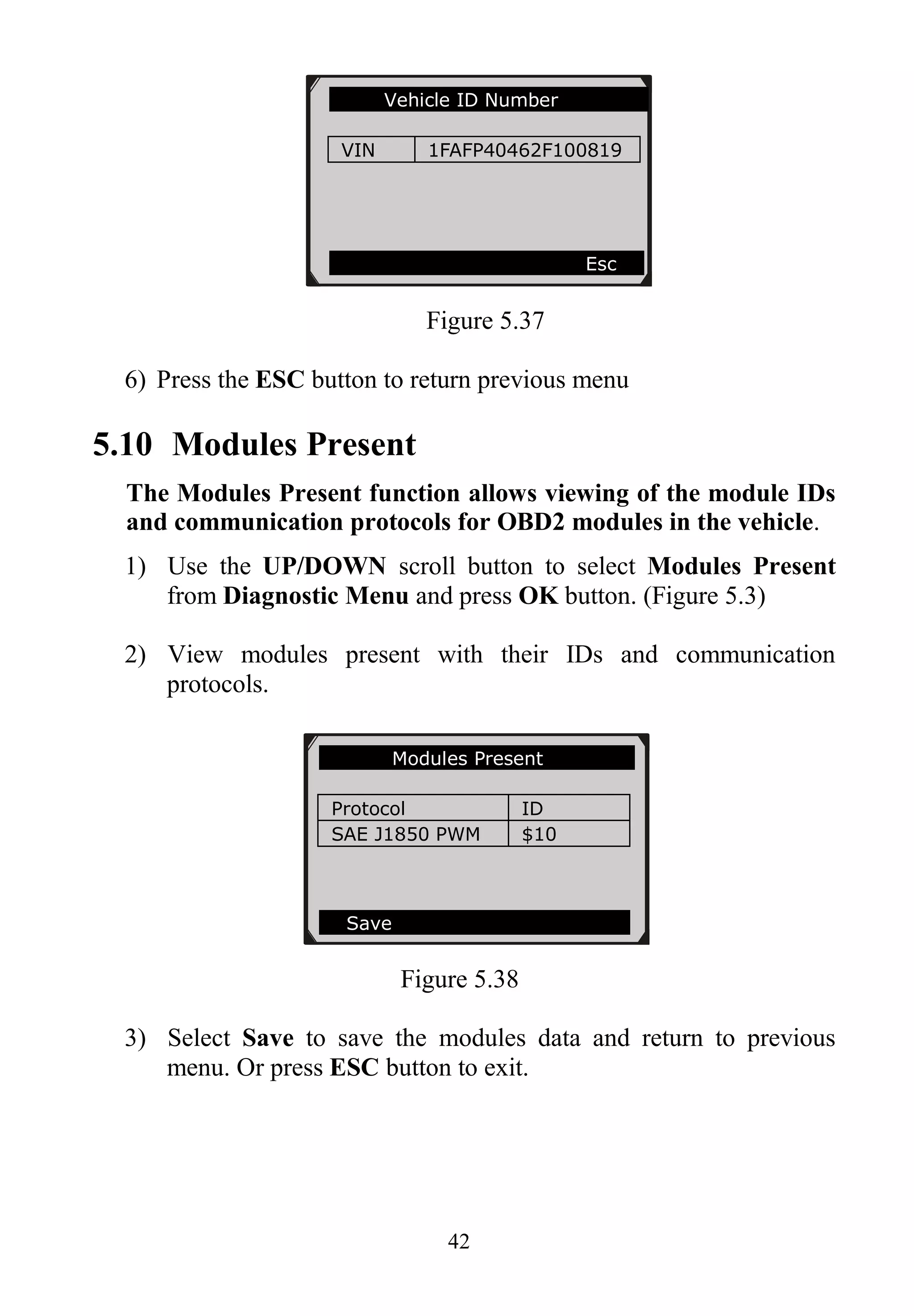 Vehicle ID Number

| VIN | 1FAFP40462F100819 |
|---|---|

Esc

Figure 5.37

6) Press the ESC button to return previous menu

5.10 Modules Present

The Modules Present function allows viewing of the module IDs and communication protocols for OBD2 modules in the vehicle.

1) Use the UP/DOWN scroll button to select Modules Present from Diagnostic Menu and press OK button. (Figure 5.3)

2) View modules present with their IDs and communication protocols.

Modules Present

| Protocol | ID |
|---|---|
| SAE J1850 PWM | \$10 |

Save

Figure 5.38

3) Select Save to save the modules data and return to previous menu. Or press ESC button to exit.

42