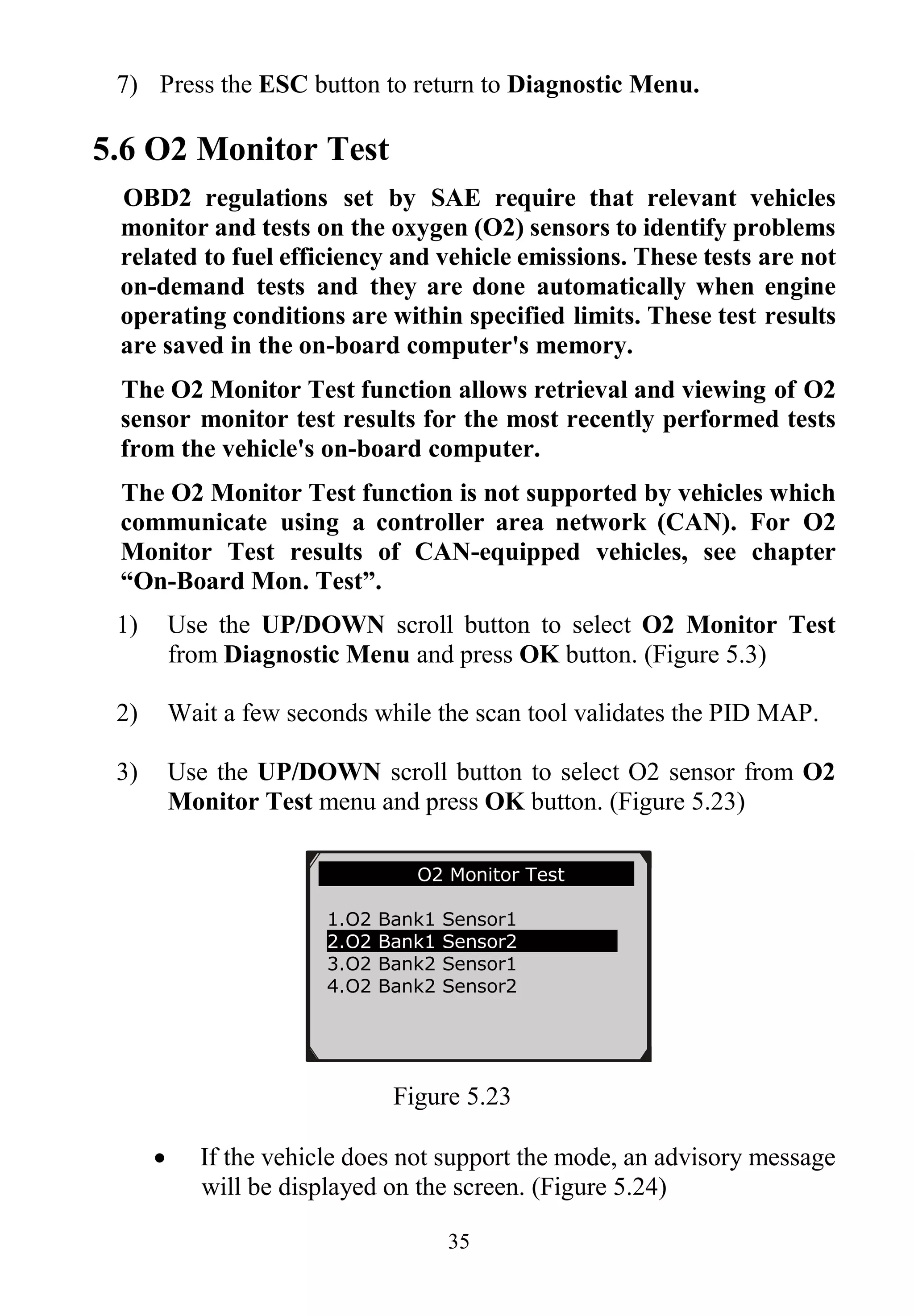 7) Press the ESC button to return to Diagnostic Menu.

5.6 O2 Monitor Test

OBD2 regulations set by SAE require that relevant vehicles monitor and tests on the oxygen (O2) sensors to identify problems related to fuel efficiency and vehicle emissions. These tests are not on-demand tests and they are done automatically when engine operating conditions are within specified limits. These test results are saved in the on-board computer's memory.

The O2 Monitor Test function allows retrieval and viewing of O2 sensor monitor test results for the most recently performed tests from the vehicle's on-board computer.

The O2 Monitor Test function is not supported by vehicles which communicate using a controller area network (CAN). For O2 Monitor Test results of CAN-equipped vehicles, see chapter “On-Board Mon. Test”.

1) Use the UP/DOWN scroll button to select O2 Monitor Test from Diagnostic Menu and press OK button. (Figure 5.3)

2) Wait a few seconds while the scan tool validates the PID MAP.

3) Use the UP/DOWN scroll button to select O2 sensor from O2 Monitor Test menu and press OK button. (Figure 5.23)

O2 Monitor Test

1.O2 Bank1 Sensor1
2.O2 Bank1 Sensor2
3.O2 Bank2 Sensor1
4.O2 Bank2 Sensor2

Figure 5.23

• If the vehicle does not support the mode, an advisory message will be displayed on the screen. (Figure 5.24)

35