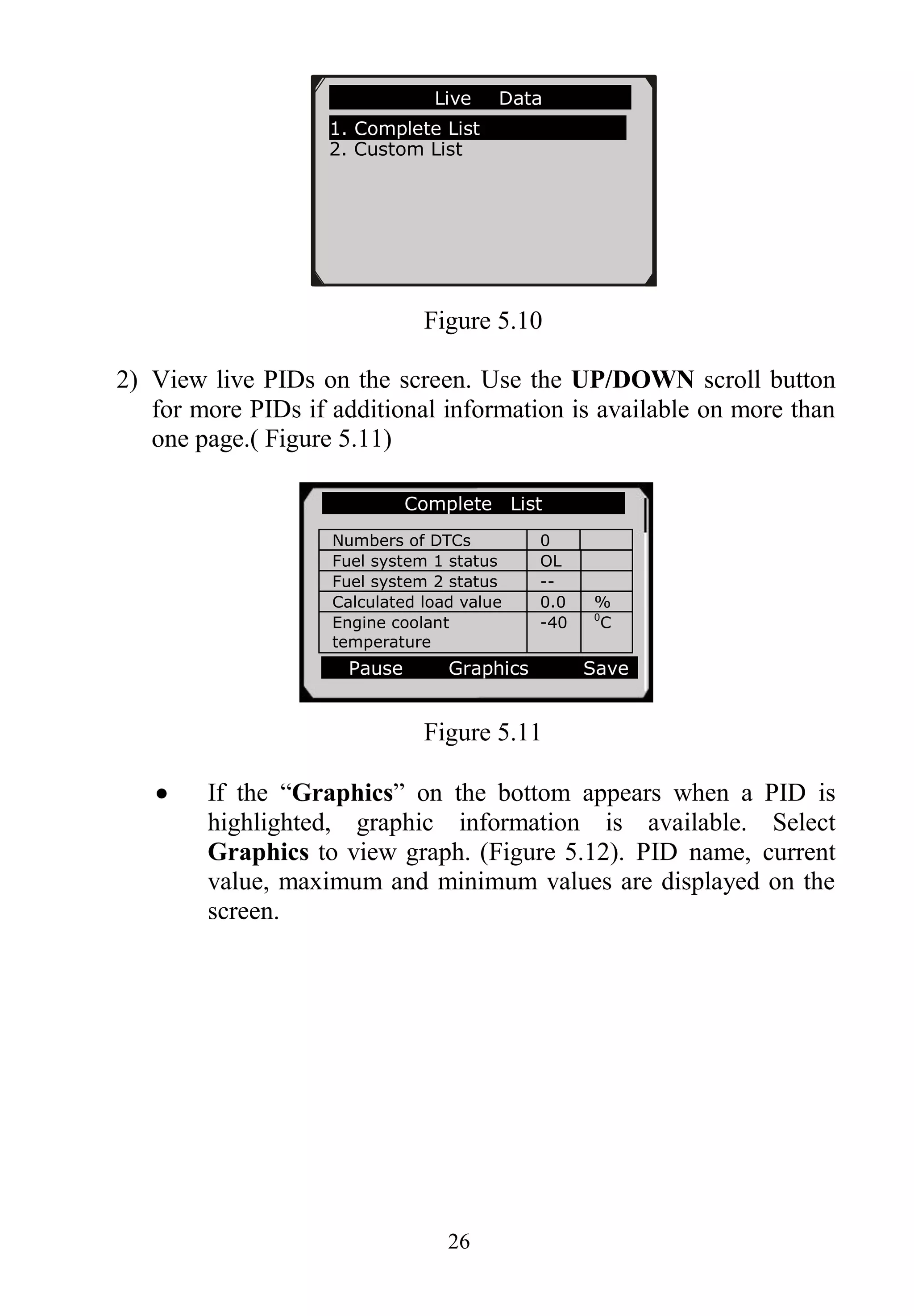 Live Data

1. Complete List
2. Custom List

Figure 5.10

2) View live PIDs on the screen. Use the UP/DOWN scroll button for more PIDs if additional information is available on more than one page.( Figure 5.11)

Complete List

| Numbers of DTCs | 0 | |
|---|---|---|
| Fuel system 1 status | OL | |
| Fuel system 2 status | -- | |
| Calculated load value | 0.0 | % |
| Engine coolant temperature | -40 | $^0$C |

Pause Graphics Save

Figure 5.11

• If the “Graphics” on the bottom appears when a PID is highlighted, graphic information is available. Select Graphics to view graph. (Figure 5.12). PID name, current value, maximum and minimum values are displayed on the screen.

26