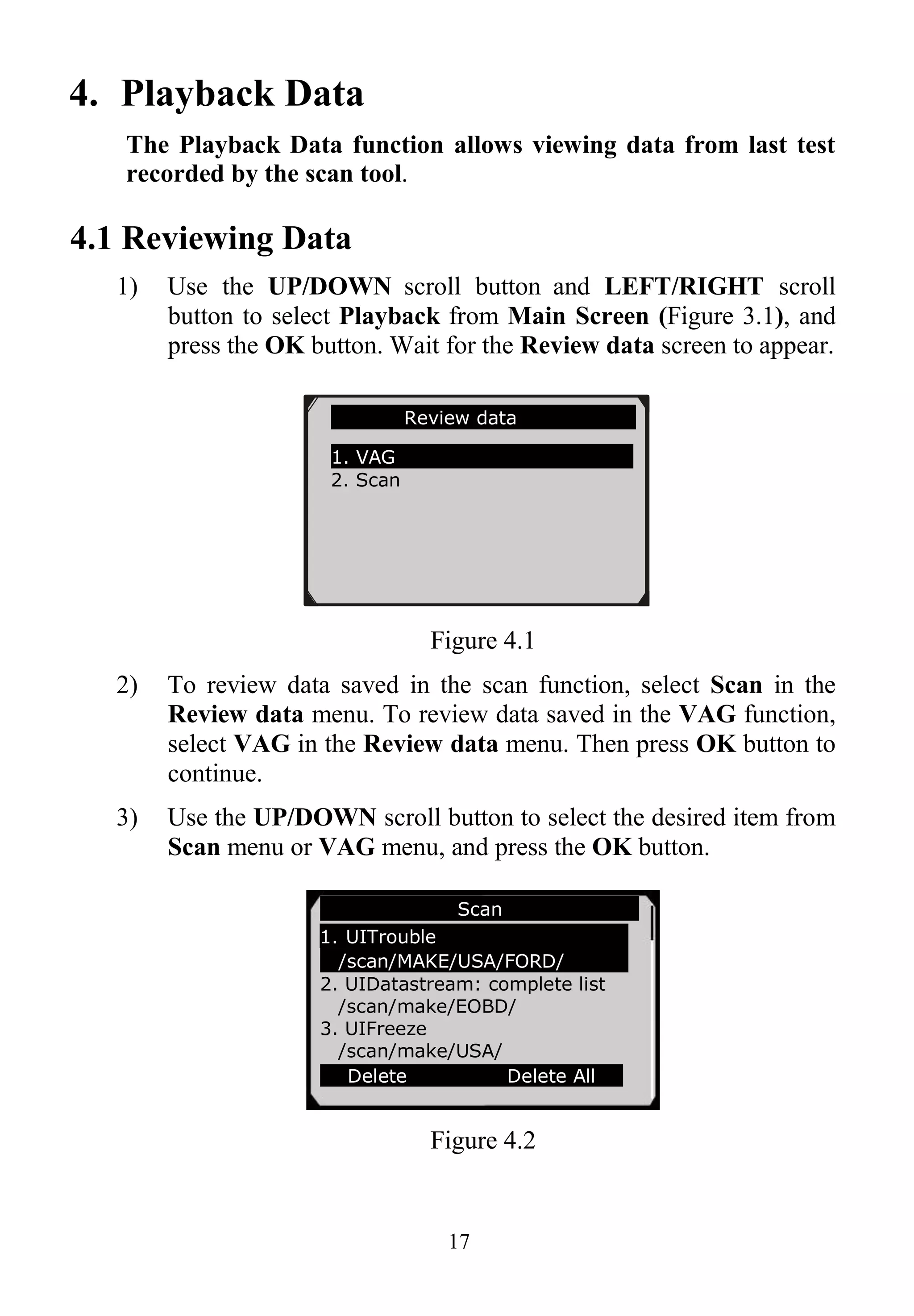 4. Playback Data

The Playback Data function allows viewing data from last test recorded by the scan tool.

4.1 Reviewing Data

1) Use the UP/DOWN scroll button and LEFT/RIGHT scroll button to select Playback from Main Screen (Figure 3.1), and press the OK button. Wait for the Review data screen to appear.

Review data
1. VAG
2. Scan

Figure 4.1

2) To review data saved in the scan function, select Scan in the Review data menu. To review data saved in the VAG function, select VAG in the Review data menu. Then press OK button to continue.

3) Use the UP/DOWN scroll button to select the desired item from Scan menu or VAG menu, and press the OK button.

Scan
1. UITrouble
/scan/MAKE/USA/FORD/
2. UIDatastream: complete list
/scan/make/EOBD/
3. UIFreeze
/scan/make/USA/
Delete Delete All

Figure 4.2

17