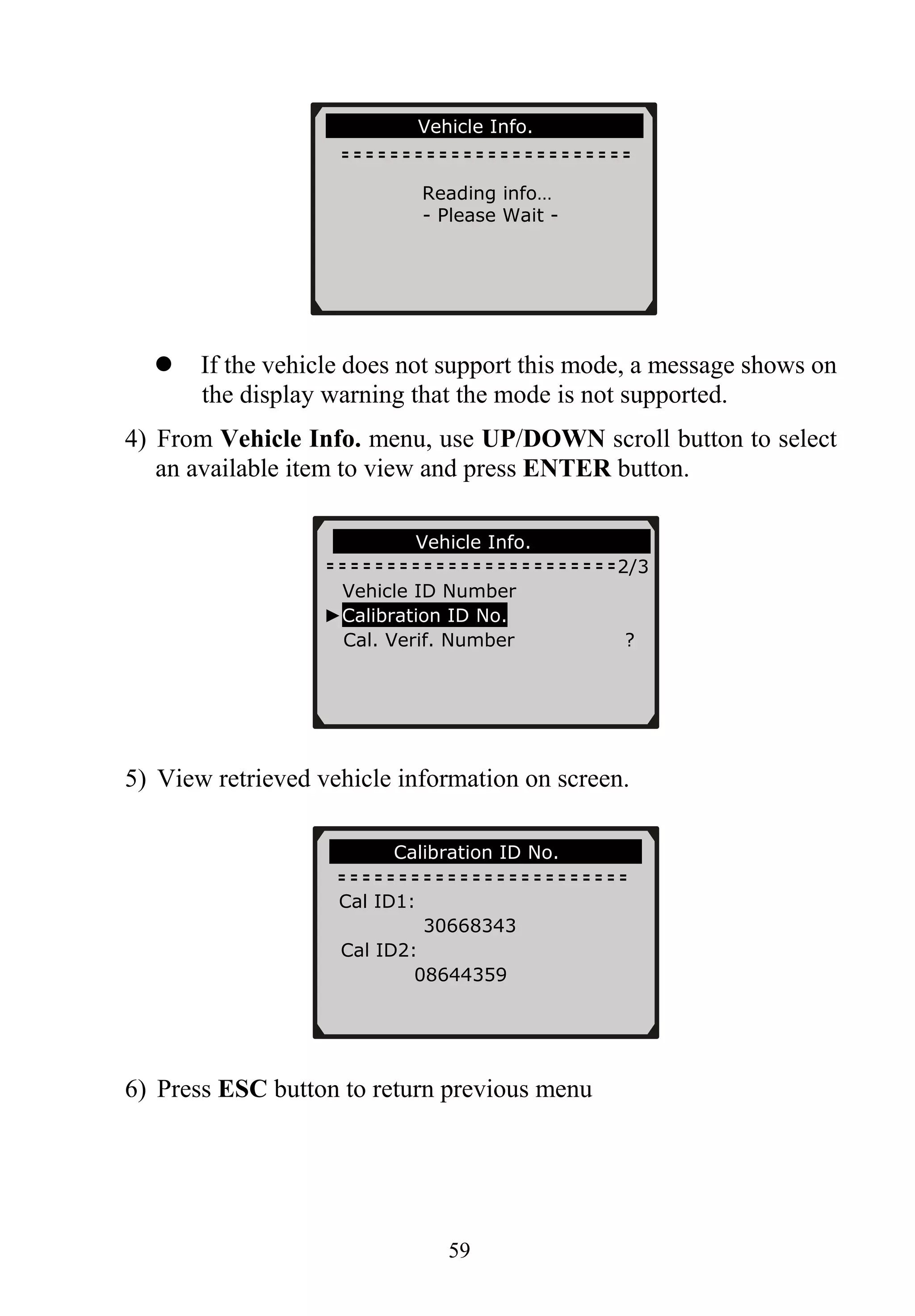 Vehicle Info.
========================
Reading info…
- Please Wait -

● If the vehicle does not support this mode, a message shows on the display warning that the mode is not supported.

4) From Vehicle Info. menu, use UP/DOWN scroll button to select an available item to view and press ENTER button.

Vehicle Info.
========================2/3
Vehicle ID Number
►Calibration ID No.
Cal. Verif. Number ?

5) View retrieved vehicle information on screen.

Calibration ID No.
========================
Cal ID1:
30668343
Cal ID2:
08644359

6) Press ESC button to return previous menu

59