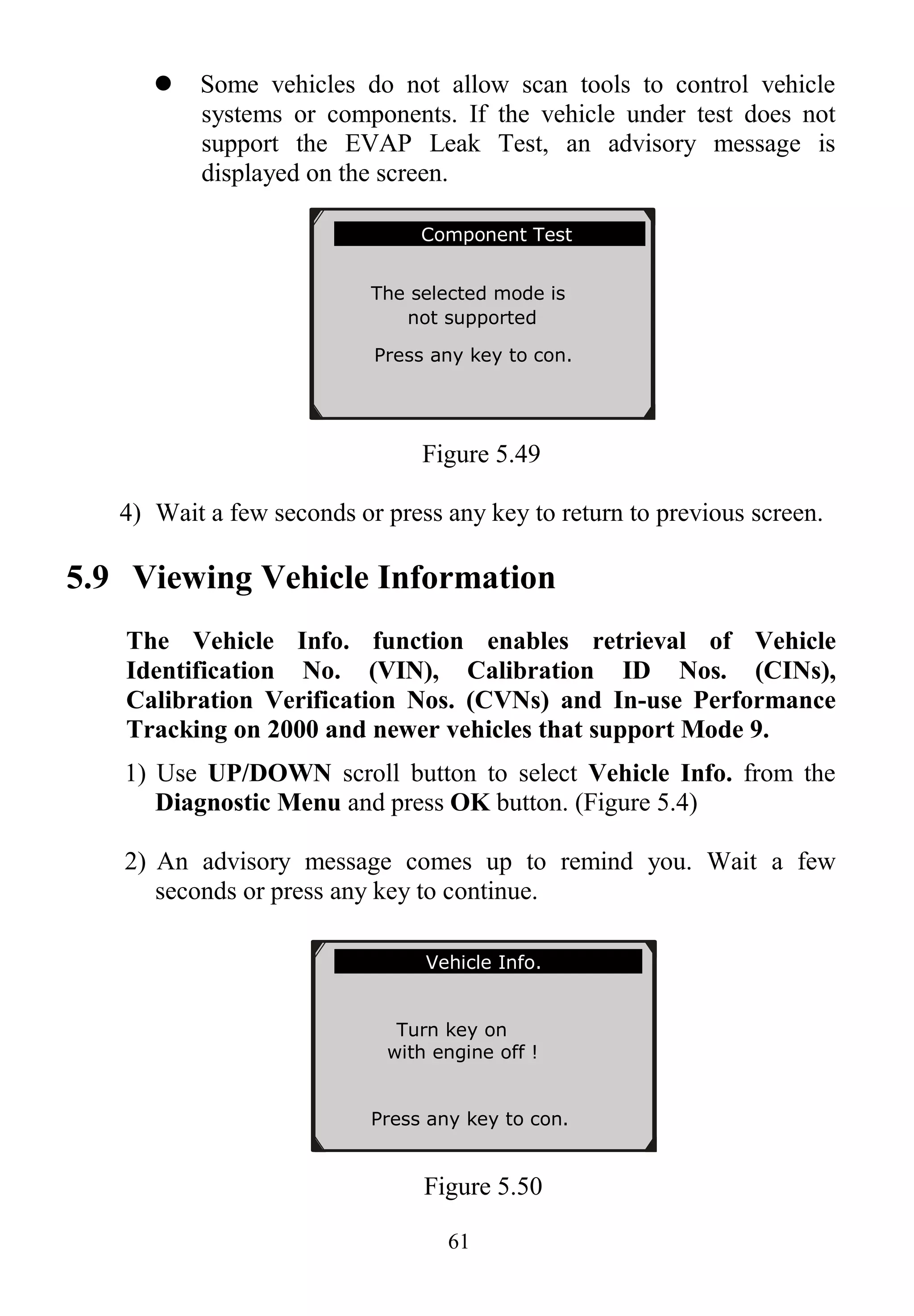 ● Some vehicles do not allow scan tools to control vehicle systems or components. If the vehicle under test does not support the EVAP Leak Test, an advisory message is displayed on the screen.

Component Test

The selected mode is not supported

Press any key to con.

Figure 5.49

4) Wait a few seconds or press any key to return to previous screen.

5.9 Viewing Vehicle Information

The Vehicle Info. function enables retrieval of Vehicle Identification No. (VIN), Calibration ID Nos. (CINs), Calibration Verification Nos. (CVNs) and In-use Performance Tracking on 2000 and newer vehicles that support Mode 9.

1) Use UP/DOWN scroll button to select Vehicle Info. from the Diagnostic Menu and press OK button. (Figure 5.4)

2) An advisory message comes up to remind you. Wait a few seconds or press any key to continue.

Vehicle Info.

Turn key on with engine off !

Press any key to con.

Figure 5.50

61