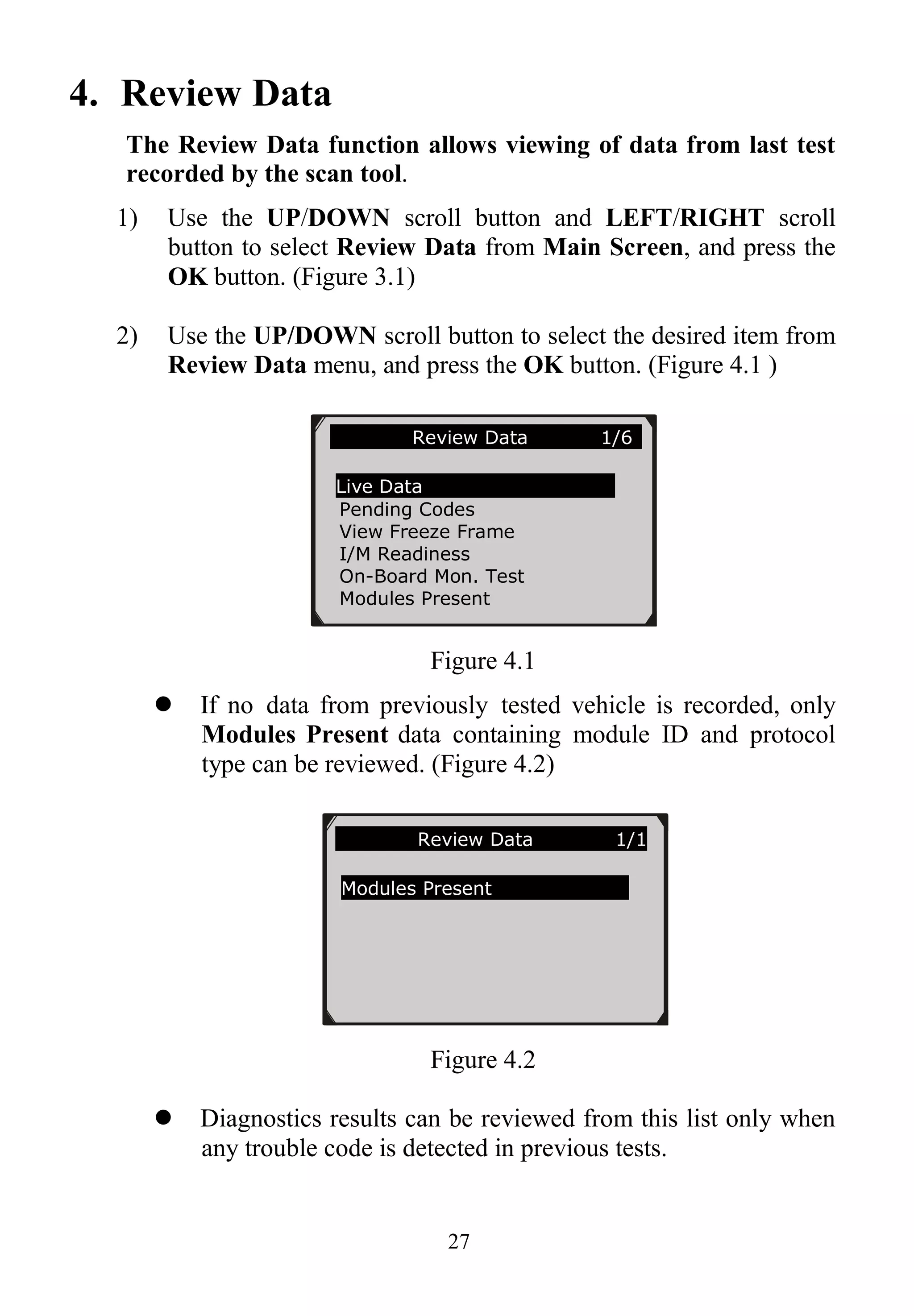 4. Review Data

The Review Data function allows viewing of data from last test recorded by the scan tool.

1) Use the UP/DOWN scroll button and LEFT/RIGHT scroll button to select Review Data from Main Screen, and press the OK button. (Figure 3.1)

2) Use the UP/DOWN scroll button to select the desired item from Review Data menu, and press the OK button. (Figure 4.1 )

Review Data 1/6

Live Data
Pending Codes
View Freeze Frame
I/M Readiness
On-Board Mon. Test
Modules Present

Figure 4.1

● If no data from previously tested vehicle is recorded, only Modules Present data containing module ID and protocol type can be reviewed. (Figure 4.2)

Review Data 1/1

Modules Present

Figure 4.2

● Diagnostics results can be reviewed from this list only when any trouble code is detected in previous tests.

27