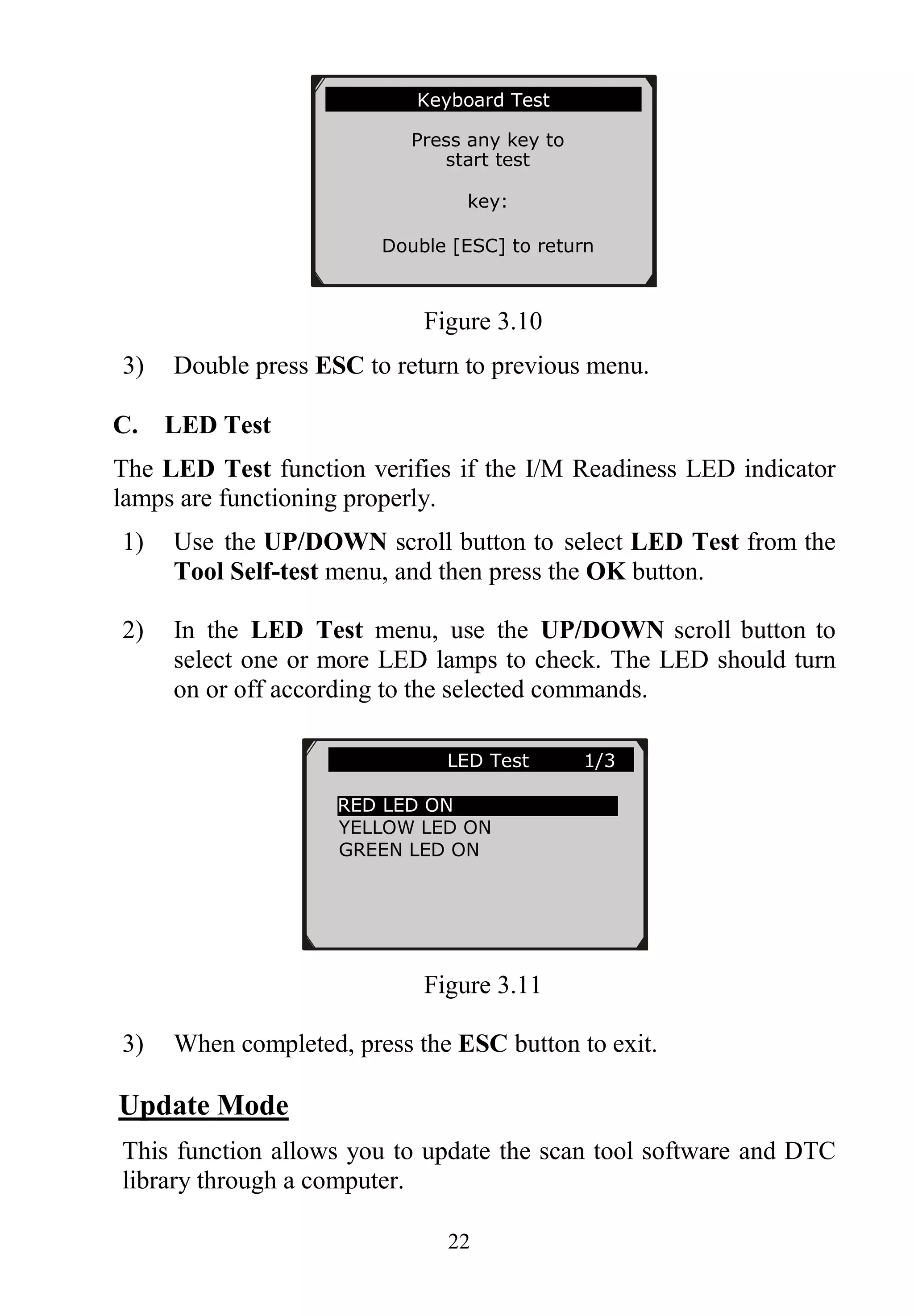 Keyboard Test

Press any key to start test

key:

Double [ESC] to return

Figure 3.10

3) Double press ESC to return to previous menu.

C. LED Test

The LED Test function verifies if the I/M Readiness LED indicator lamps are functioning properly.

1) Use the UP/DOWN scroll button to select LED Test from the Tool Self-test menu, and then press the OK button.

2) In the LED Test menu, use the UP/DOWN scroll button to select one or more LED lamps to check. The LED should turn on or off according to the selected commands.

LED Test 1/3

RED LED ON
YELLOW LED ON
GREEN LED ON

Figure 3.11

3) When completed, press the ESC button to exit.

Update Mode

This function allows you to update the scan tool software and DTC library through a computer.

22