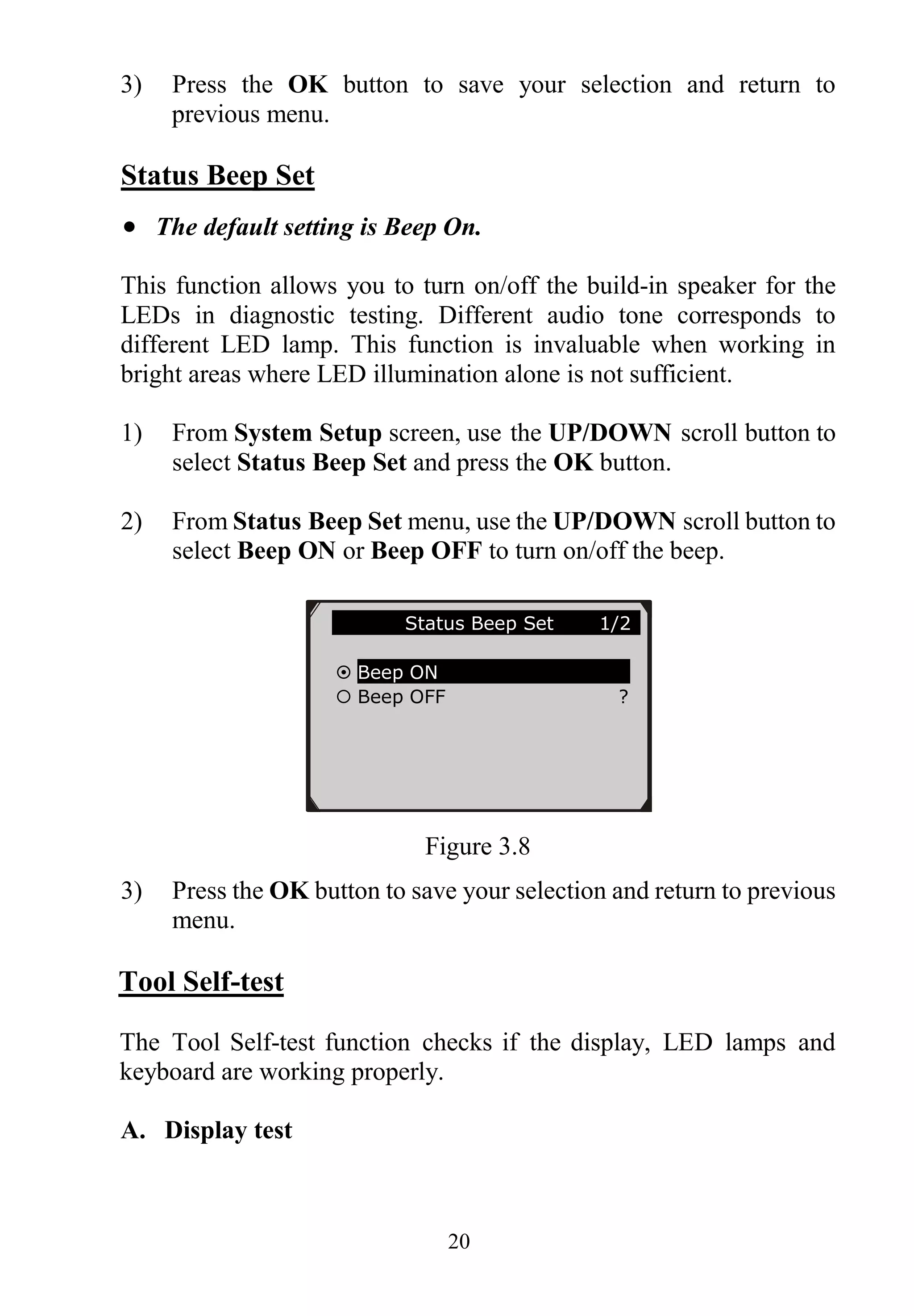 3) Press the OK button to save your selection and return to previous menu.

Status Beep Set

• The default setting is Beep On.

This function allows you to turn on/off the build-in speaker for the LEDs in diagnostic testing. Different audio tone corresponds to different LED lamp. This function is invaluable when working in bright areas where LED illumination alone is not sufficient.

1) From System Setup screen, use the UP/DOWN scroll button to select Status Beep Set and press the OK button.

2) From Status Beep Set menu, use the UP/DOWN scroll button to select Beep ON or Beep OFF to turn on/off the beep.

Status Beep Set 1/2

Beep ON
Beep OFF ?

Figure 3.8

3) Press the OK button to save your selection and return to previous menu.

Tool Self-test

The Tool Self-test function checks if the display, LED lamps and keyboard are working properly.

A. Display test

20