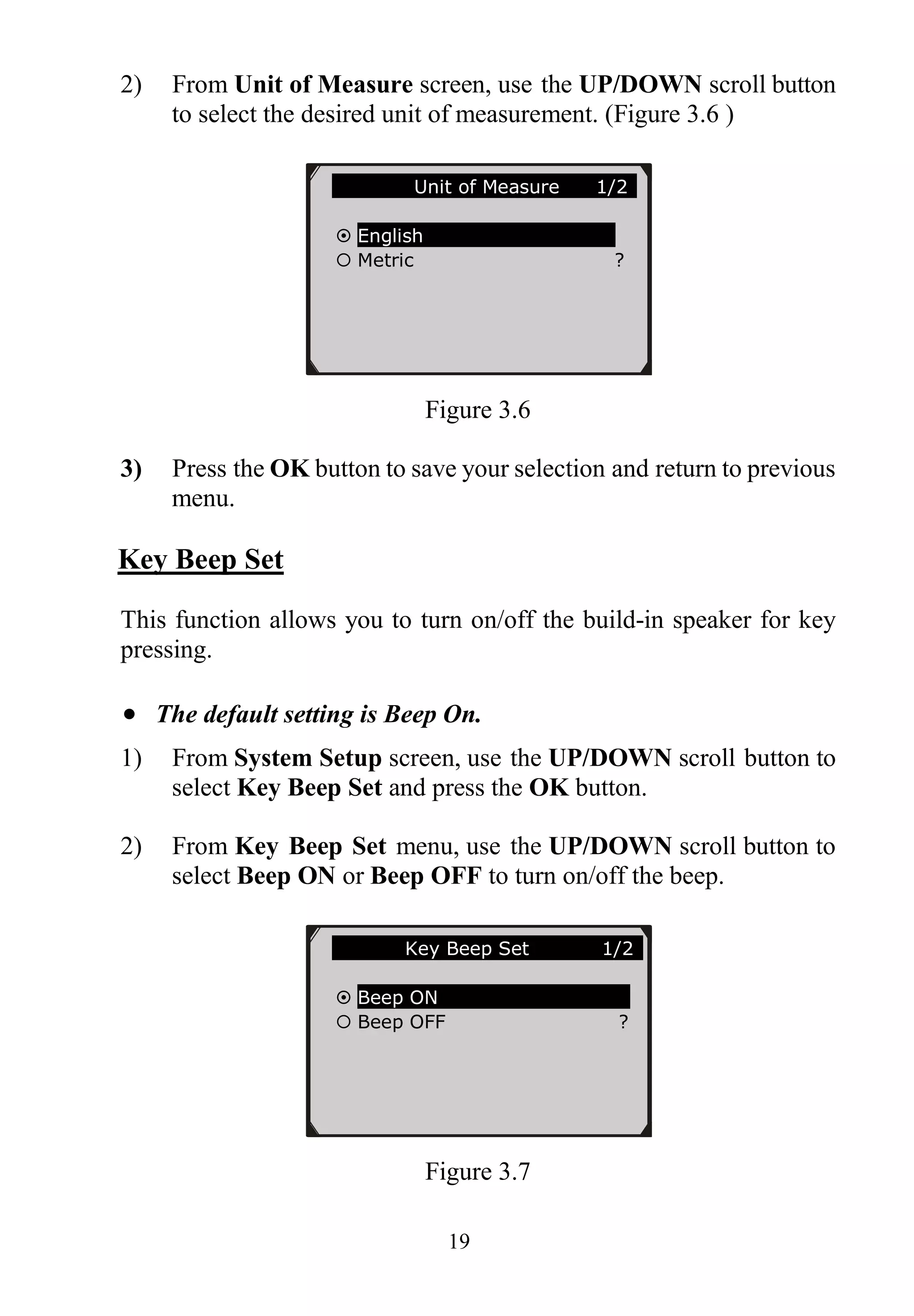 2) From Unit of Measure screen, use the UP/DOWN scroll button to select the desired unit of measurement. (Figure 3.6 )

Unit of Measure 1/2

English

Metric ?

Figure 3.6

3) Press the OK button to save your selection and return to previous menu.

Key Beep Set

This function allows you to turn on/off the build-in speaker for key pressing.

• The default setting is Beep On.

1) From System Setup screen, use the UP/DOWN scroll button to select Key Beep Set and press the OK button.

2) From Key Beep Set menu, use the UP/DOWN scroll button to select Beep ON or Beep OFF to turn on/off the beep.

Key Beep Set 1/2

Beep ON

Beep OFF ?

Figure 3.7

19