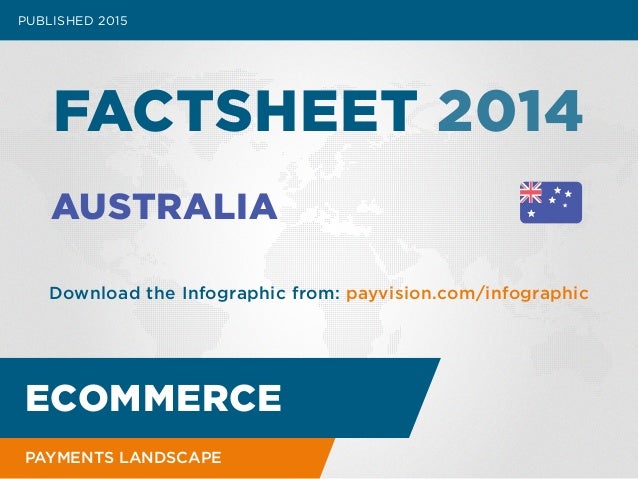 PUBLISHED 2015

FACTSHEET 2014

AUSTRALIA

Download the Infographic from: payvision.com/infographic

ECOMMERCE

PAYMENTS LANDSCAPE