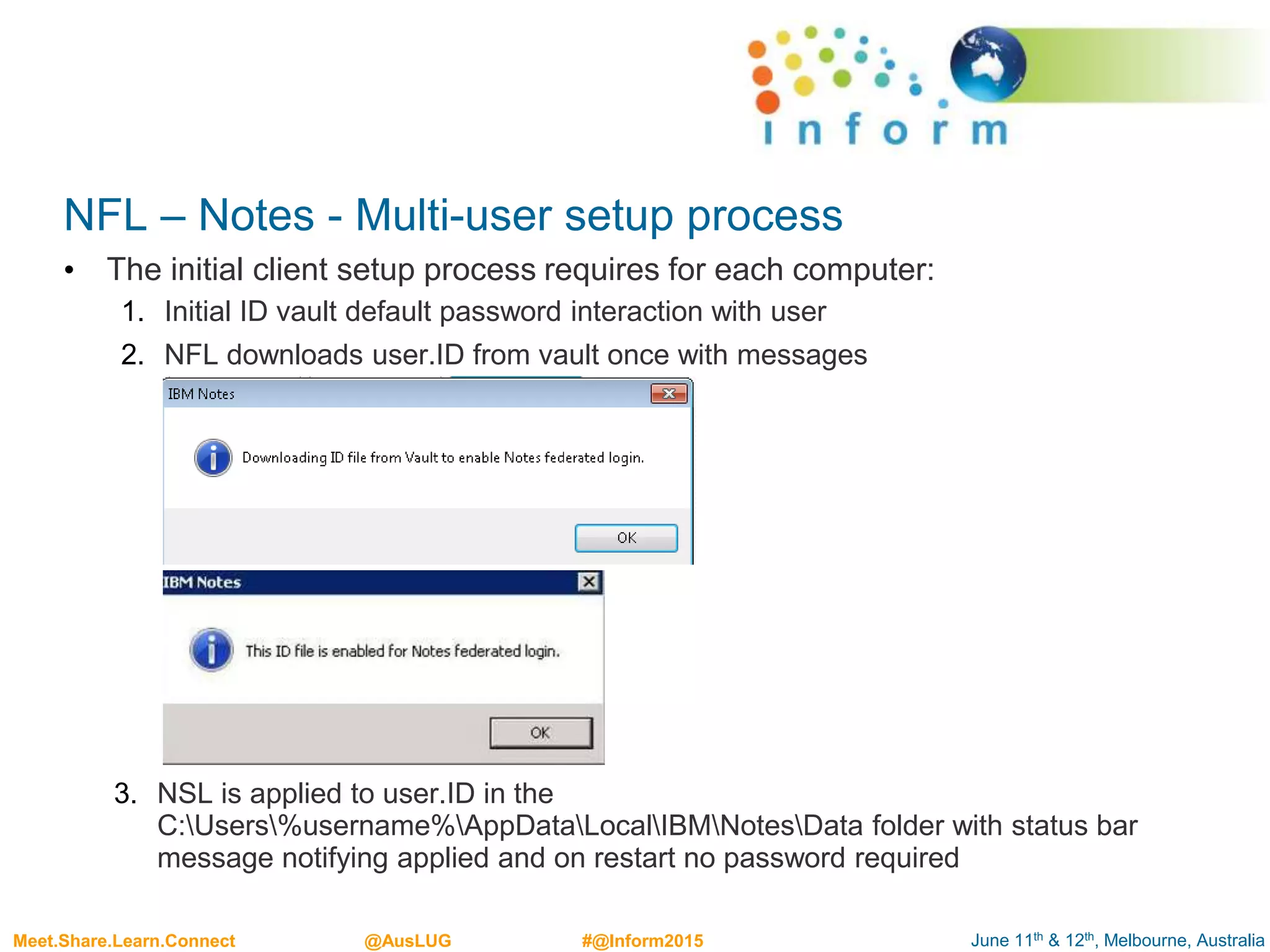 inform

NFL – Notes - Multi-user setup process

• The initial client setup process requires for each computer:

1. Initial ID vault default password interaction with user
2. NFL downloads user.ID from vault once with messages

IBM Notes

Downloading ID file from Vault to enable Notes federated login.

OK

IBM Notes

This ID file is enabled for Notes federated login.

OK

3. NSL is applied to user.ID in the C:\Users\%username%\AppData\Local\IBM\Notes\Data folder with status bar message notifying applied and on restart no password required

Meet.Share.Learn.Connect @AusLUG #@Inform2015 June 11$^{th}$ & 12$^{th}$, Melbourne, Australia