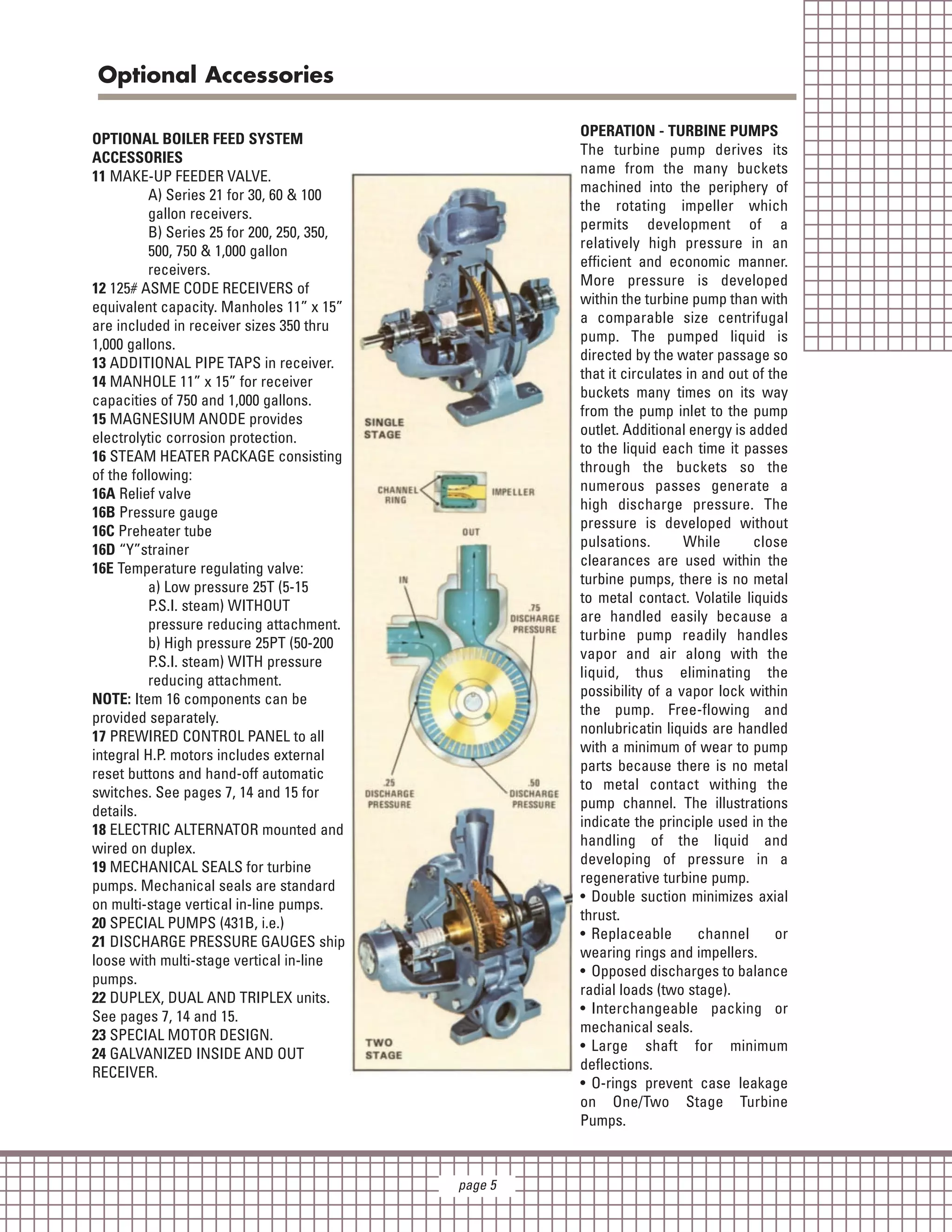 Optional Accessories

OPTIONAL BOILER FEED SYSTEM ACCESSORIES
11 MAKE-UP FEEDER VALVE.
A) Series 21 for 30, 60 & 100 gallon receivers.
B) Series 25 for 200, 250, 350, 500, 750 & 1,000 gallon receivers.
12 125# ASME CODE RECEIVERS of equivalent capacity. Manholes 11” x 15” are included in receiver sizes 350 thru 1,000 gallons.
13 ADDITIONAL PIPE TAPS in receiver.
14 MANHOLE 11” x 15” for receiver capacities of 750 and 1,000 gallons.
15 MAGNESIUM ANODE provides electrolytic corrosion protection.
16 STEAM HEATER PACKAGE consisting of the following:
16A Relief valve
16B Pressure gauge
16C Preheater tube
16D “Y”strainer
16E Temperature regulating valve:
a) Low pressure 25T (5-15 P.S.I. steam) WITHOUT pressure reducing attachment.
b) High pressure 25PT (50-200 P.S.I. steam) WITH pressure reducing attachment.
NOTE: Item 16 components can be provided separately.
17 PREWIRED CONTROL PANEL to all integral H.P. motors includes external reset buttons and hand-off automatic switches. See pages 7, 14 and 15 for details.
18 ELECTRIC ALTERNATOR mounted and wired on duplex.
19 MECHANICAL SEALS for turbine pumps. Mechanical seals are standard on multi-stage vertical in-line pumps.
20 SPECIAL PUMPS (431B, i.e.)
21 DISCHARGE PRESSURE GAUGES ship loose with multi-stage vertical in-line pumps.
22 DUPLEX, DUAL AND TRIPLEX units. See pages 7, 14 and 15.
23 SPECIAL MOTOR DESIGN.
24 GALVANIZED INSIDE AND OUT RECEIVER.

SINGLE STAGE
CHANNEL RING
IMPELLER
OUT
IN
.75 DISCHARGE PRESSURE
.25 DISCHARGE PRESSURE
.50 DISCHARGE PRESSURE
TWO STAGE

OPERATION - TURBINE PUMPS
The turbine pump derives its name from the many buckets machined into the periphery of the rotating impeller which permits development of a relatively high pressure in an efficient and economic manner. More pressure is developed within the turbine pump than with a comparable size centrifugal pump. The pumped liquid is directed by the water passage so that it circulates in and out of the buckets many times on its way from the pump inlet to the pump outlet. Additional energy is added to the liquid each time it passes through the buckets so the numerous passes generate a high discharge pressure. The pressure is developed without pulsations. While close clearances are used within the turbine pumps, there is no metal to metal contact. Volatile liquids are handled easily because a turbine pump readily handles vapor and air along with the liquid, thus eliminating the possibility of a vapor lock within the pump. Free-flowing and nonlubricatin liquids are handled with a minimum of wear to pump parts because there is no metal to metal contact withing the pump channel. The illustrations indicate the principle used in the handling of the liquid and developing of pressure in a regenerative turbine pump.
• Double suction minimizes axial thrust.
• Replaceable channel or wearing rings and impellers.
• Opposed discharges to balance radial loads (two stage).
• Interchangeable packing or mechanical seals.
• Large shaft for minimum deflections.
• O-rings prevent case leakage on One/Two Stage Turbine Pumps.

page 5