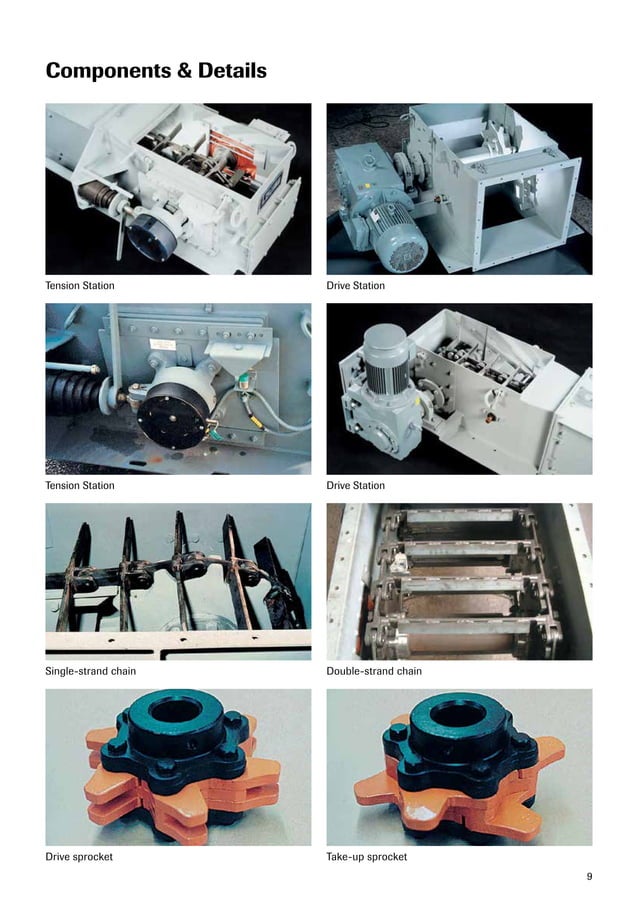 Components & Details

Tension Station

Drive Station

Tension Station

Drive Station

Single-strand chain

Double-strand chain

Drive sprocket

Take-up sprocket

9