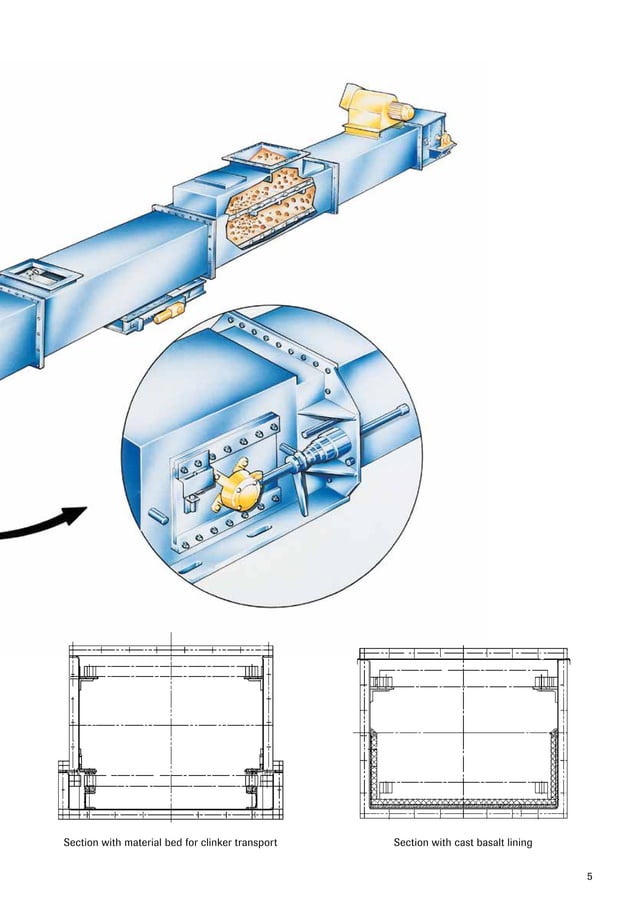 Section with material bed for clinker transport

Section with cast basalt lining

5