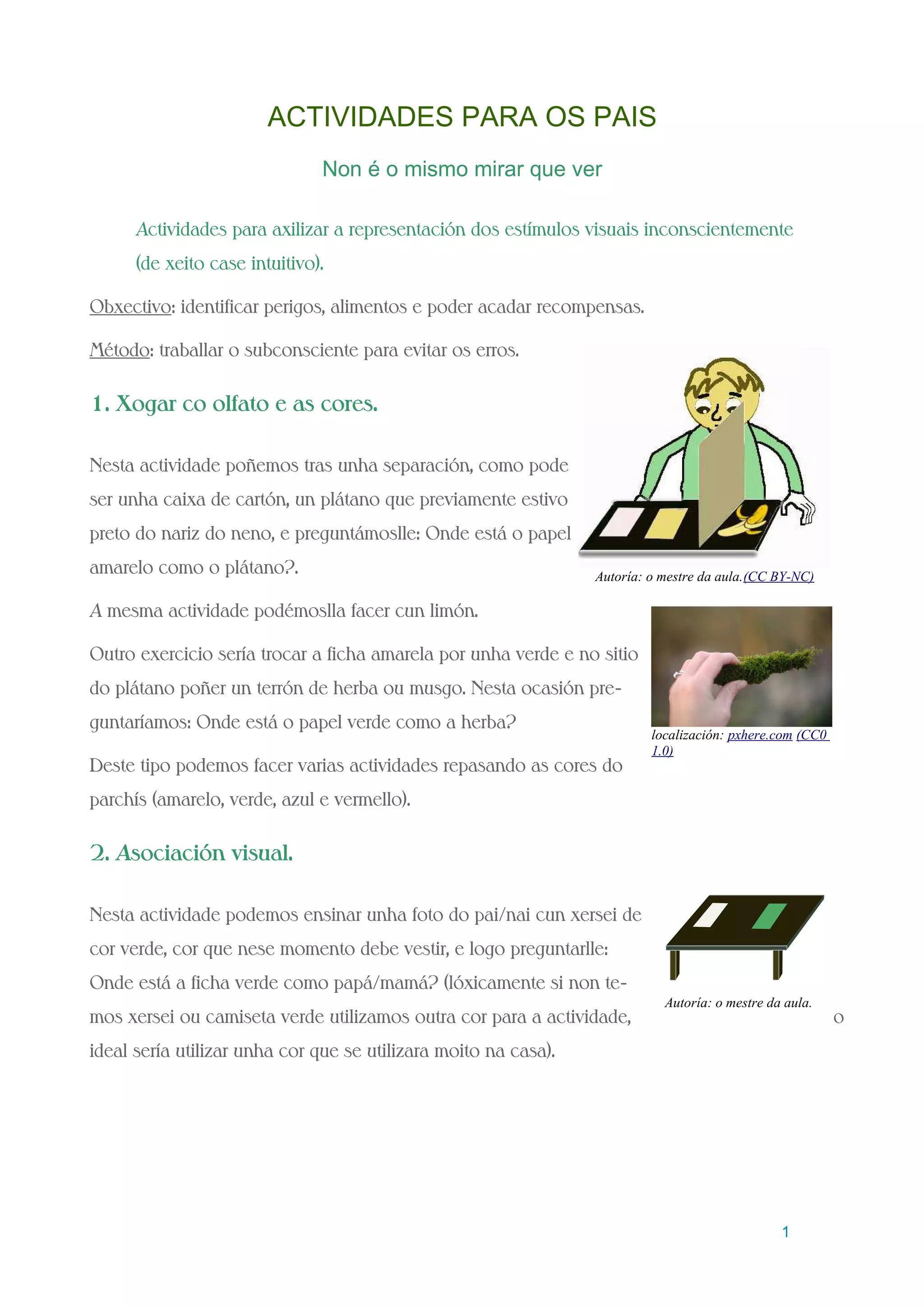 ACTIVIDADES PARA OS PAIS

Non é o mismo mirar que ver

Actividades para axilizar a representación dos estímulos visuais inconscientemente (de xeito case intuitivo).

Obxectivo: identificar perigos, alimentos e poder acadar recompensas.

Método: traballar o subconsciente para evitar os erros.

1. Xogar co olfato e as cores.

Nesta actividade poñemos tras unha separación, como pode ser unha caixa de cartón, un plátano que previamente estivo preto do nariz do neno, e preguntámoslle: Onde está o papel amarelo como o plátano?.

Autoría: o mestre da aula.(CC BY-NC)

A mesma actividade podémoslla facer cun limón.

Outro exercicio sería trocar a ficha amarela por unha verde e no sitio do plátano poñer un terrón de herba ou musgo. Nesta ocasión preguntaríamos: Onde está o papel verde como a herba?

localización: pxhere.com (CC0 1.0)

Deste tipo podemos facer varias actividades repasando as cores do parchís (amarelo, verde, azul e vermello).

2. Asociación visual.

Nesta actividade podemos ensinar unha foto do pai/nai cun xersei de cor verde, cor que nese momento debe vestir, e logo preguntarlle: Onde está a ficha verde como papá/mamá? (lóxicamente si non temos xersei ou camiseta verde utilizamos outra cor para a actividade, o ideal sería utilizar unha cor que se utilizara moito na casa).

Autoría: o mestre da aula.

1