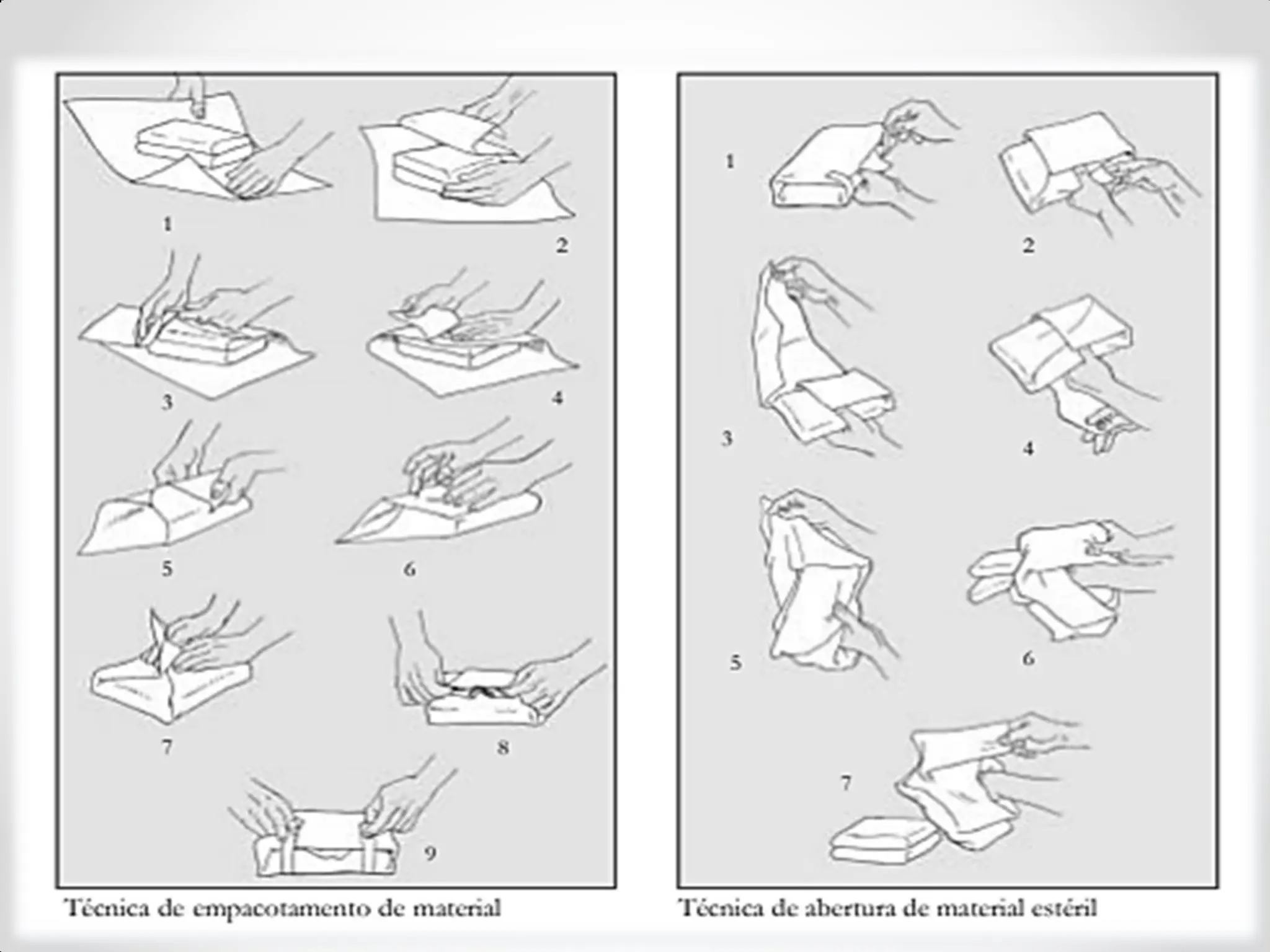 1
2
3
4
5
6
7
8
9

Técnica de empacotamento de material

1
2
3
4
5
6
7

Técnica de abertura de material estéril