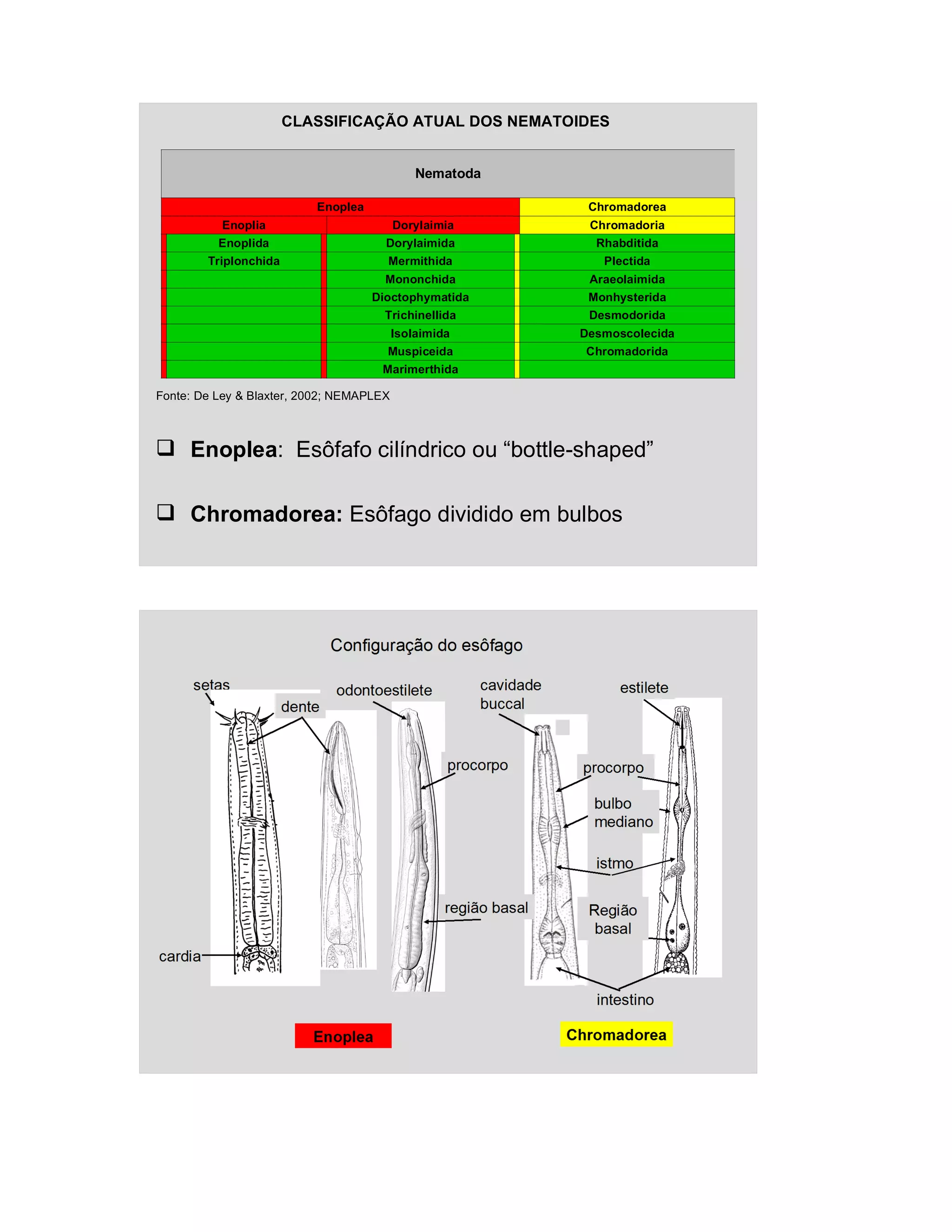 CLASSIFICAÇÃO ATUAL DOS NEMATOIDES

| Nematoda | | |
|---|---|---|
| Enoplea | | Chromadorea |
| Enoplia | Dorylaimia | Chromadoria |
| Enoplida | Dorylaimida | Rhabditida |
| Triplonchida | Mermithida | Plectida |
| | Mononchida | Araeolaimida |
| | Dioctophymatida | Monhysterida |
| | Trichinellida | Desmodorida |
| | Isolaimida | Desmoscolecida |
| | Muspiceida | Chromadorida |
| | Marimerthida | |

Fonte: De Ley & Blaxter, 2002; NEMAPLEX

❑ Enoplea: Esôfafo cilíndrico ou “bottle-shaped”

❑ Chromadorea: Esôfago dividido em bulbos

Configuração do esôfago

setas
dente
odontoestilete
cavidade buccal
estilete
procorpo
procorpo
bulbo mediano
istmo
região basal
Região basal
cardia
intestino

Enoplea
Chromadorea