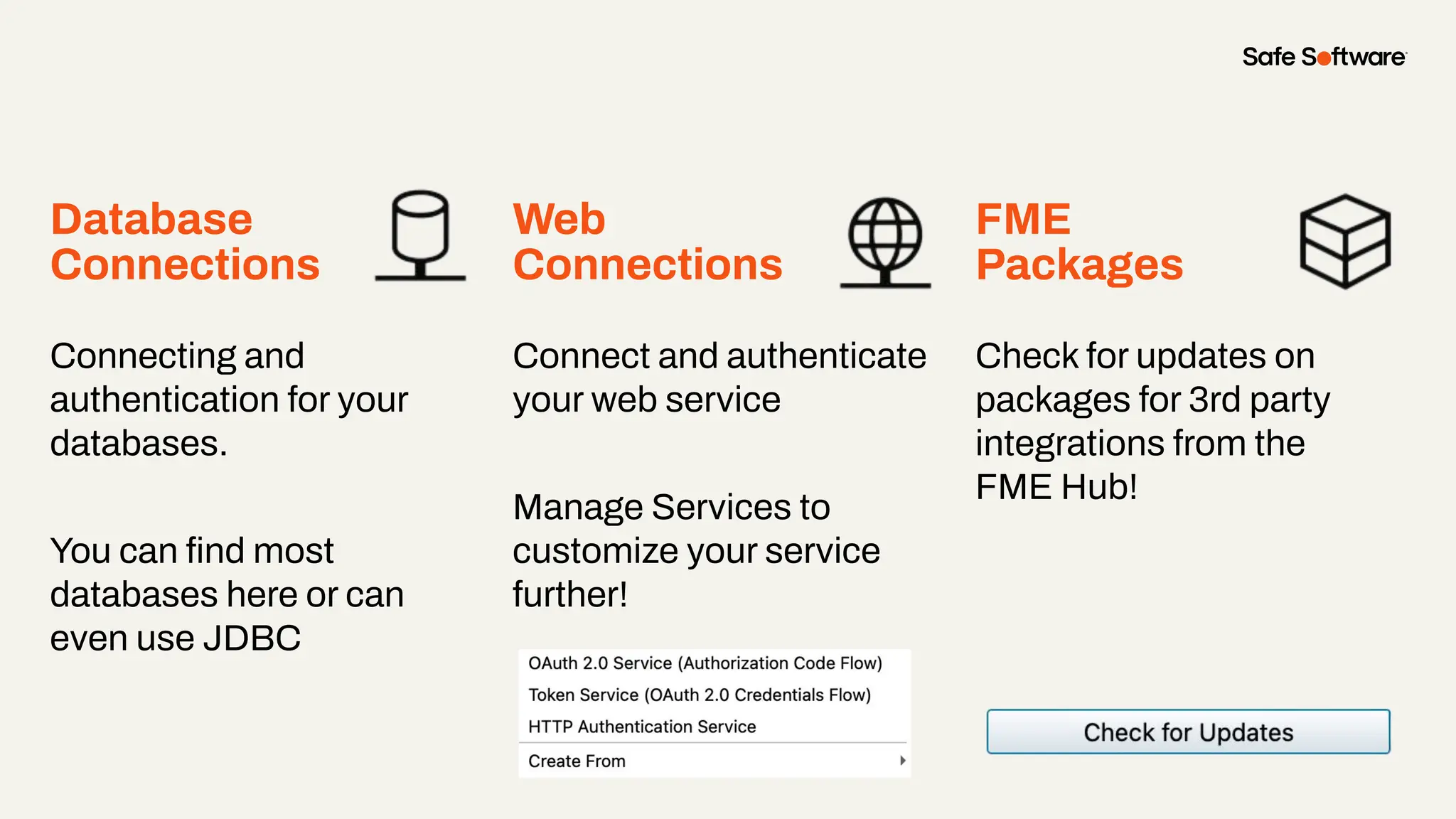 Safe Software

Database Connections

Connecting and authentication for your databases.

You can find most databases here or can even use JDBC

Web Connections

Connect and authenticate your web service

Manage Services to customize your service further!

OAuth 2.0 Service (Authorization Code Flow)
Token Service (OAuth 2.0 Credentials Flow)
HTTP Authentication Service
Create From

FME Packages

Check for updates on packages for 3rd party integrations from the FME Hub!

Check for Updates