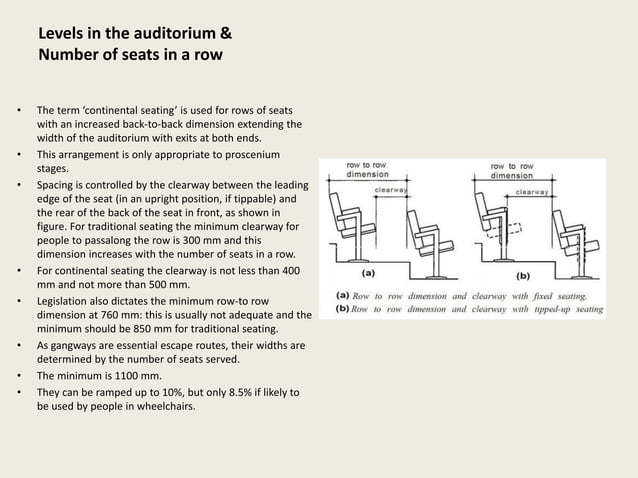 Levels in the auditorium &
Number of seats in a row

• The term 'continental seating' is used for rows of seats with an increased back-to-back dimension extending the width of the auditorium with exits at both ends.
• This arrangement is only appropriate to proscenium stages.
• Spacing is controlled by the clearway between the leading edge of the seat (in an upright position, if tippable) and the rear of the back of the seat in front, as shown in figure. For traditional seating the minimum clearway for people to passalong the row is 300 mm and this dimension increases with the number of seats in a row.
• For continental seating the clearway is not less than 400 mm and not more than 500 mm.
• Legislation also dictates the minimum row-to row dimension at 760 mm: this is usually not adequate and the minimum should be 850 mm for traditional seating.
• As gangways are essential escape routes, their widths are determined by the number of seats served.
• The minimum is 1100 mm.
• They can be ramped up to 10%, but only 8.5% if likely to be used by people in wheelchairs.

row to row dimension
clearway
(a)
row to row dimension
clearway
(b)

(a) Row to row dimension and clearway with fixed seating.
(b) Row to row dimension and clearway with tipped-up seating