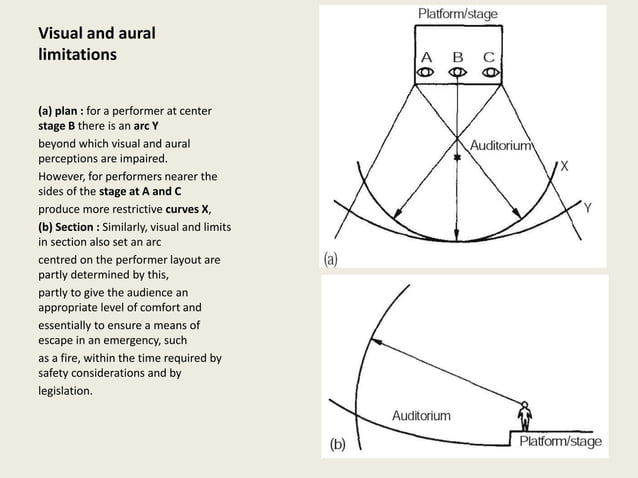 Visual and aural limitations

(a) plan : for a performer at center stage B there is an arc Y beyond which visual and aural perceptions are impaired.
However, for performers nearer the sides of the stage at A and C produce more restrictive curves X,
(b) Section : Similarly, visual and limits in section also set an arc centred on the performer layout are partly determined by this, partly to give the audience an appropriate level of comfort and essentially to ensure a means of escape in an emergency, such as a fire, within the time required by safety considerations and by legislation.

Platform/stage
A B C
Auditorium
X
Y
(a)

Auditorium
(b)
Platform/stage