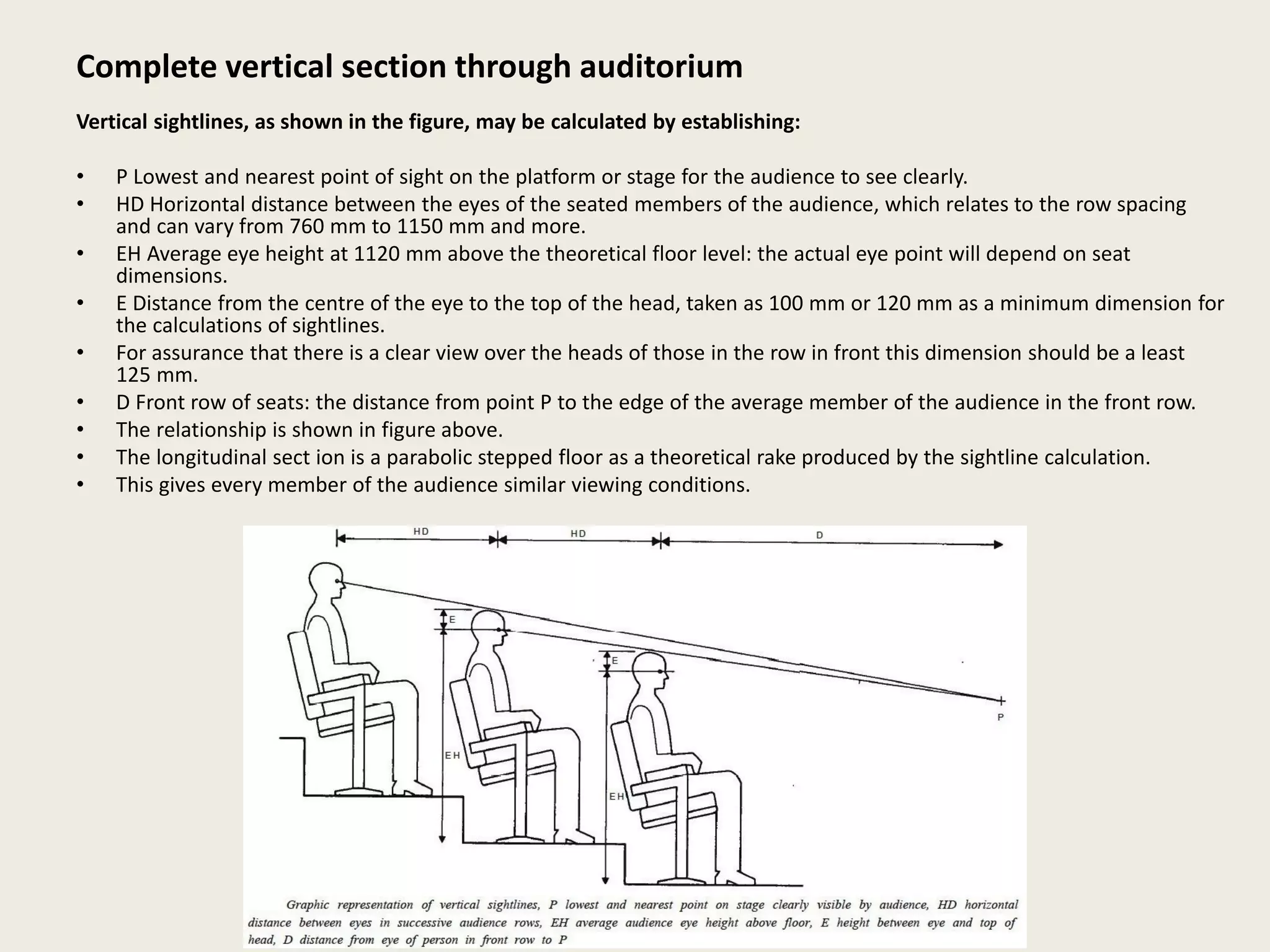 Complete vertical section through auditorium

Vertical sightlines, as shown in the figure, may be calculated by establishing:

• P Lowest and nearest point of sight on the platform or stage for the audience to see clearly.
• HD Horizontal distance between the eyes of the seated members of the audience, which relates to the row spacing and can vary from 760 mm to 1150 mm and more.
• EH Average eye height at 1120 mm above the theoretical floor level: the actual eye point will depend on seat dimensions.
• E Distance from the centre of the eye to the top of the head, taken as 100 mm or 120 mm as a minimum dimension for the calculations of sightlines.
• For assurance that there is a clear view over the heads of those in the row in front this dimension should be a least 125 mm.
• D Front row of seats: the distance from point P to the edge of the average member of the audience in the front row.
• The relationship is shown in figure above.
• The longitudinal sect ion is a parabolic stepped floor as a theoretical rake produced by the sightline calculation.
• This gives every member of the audience similar viewing conditions.

HD HD D

E

E

EH

EH

P

Graphic representation of vertical sightlines, P lowest and nearest point on stage clearly visible by audience, HD horizontal distance between eyes in successive audience rows, EH average audience eye height above floor, E height between eye and top of head, D distance from eye of person in front row to P