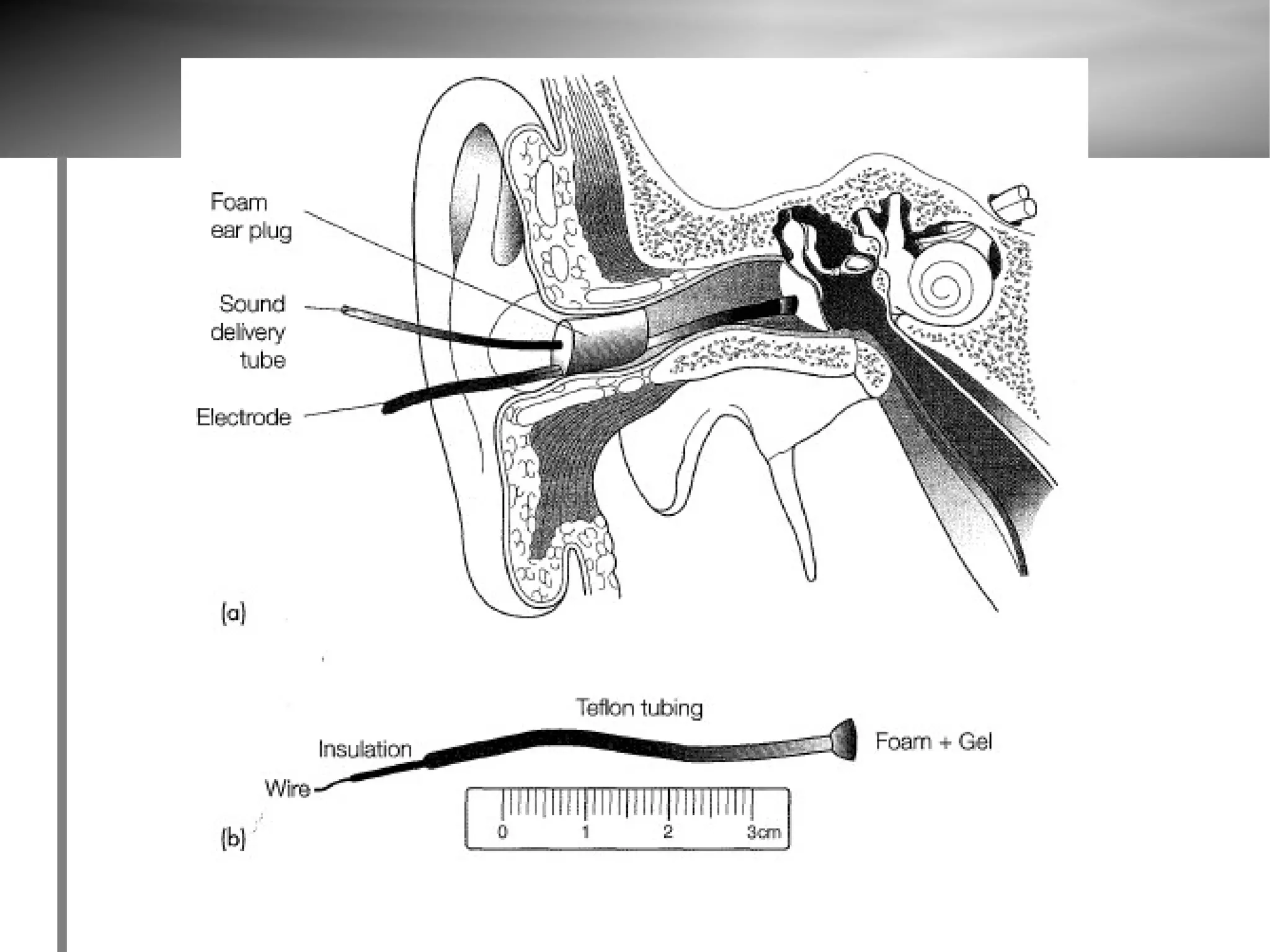 Foam ear plug

Sound delivery tube

Electrode

(a)

Teflon tubing

Insulation

Foam + Gel

Wire

0 1 2 3cm

(b)