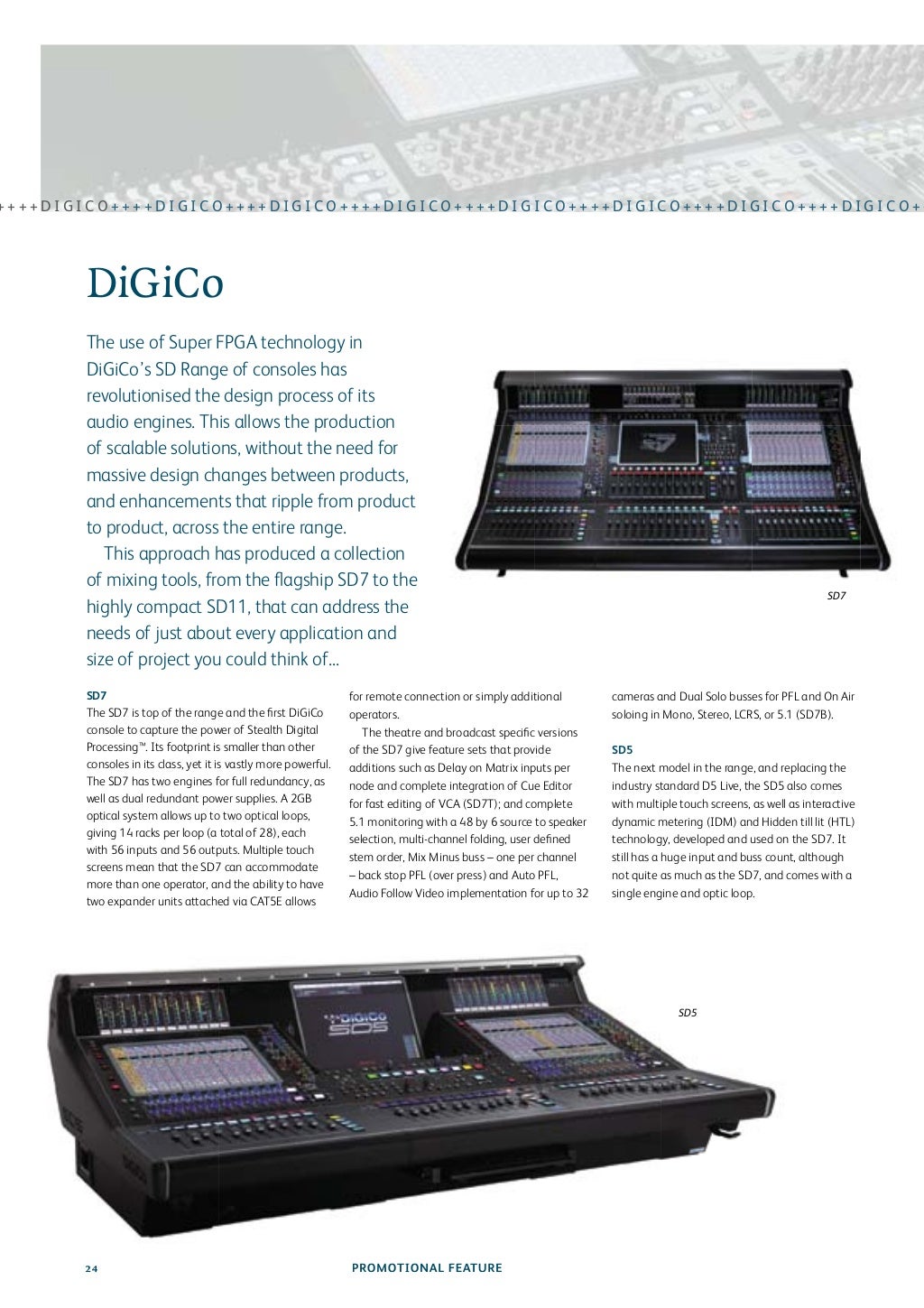 ++++DIGICO++++DIGICO++++DIGICO++++DIGICO++++DIGICO++++DIGICO++++DIGICO++++DIGICO+

DiGiCo

The use of Super FPGA technology in DiGiCo's SD Range of consoles has revolutionised the design process of its audio engines. This allows the production of scalable solutions, without the need for massive design changes between products, and enhancements that ripple from product to product, across the entire range.

This approach has produced a collection of mixing tools, from the flagship SD7 to the highly compact SD11, that can address the needs of just about every application and size of project you could think of...

SD7

SD7
The SD7 is top of the range and the first DiGiCo console to capture the power of Stealth Digital Processing™. Its footprint is smaller than other consoles in its class, yet it is vastly more powerful. The SD7 has two engines for full redundancy, as well as dual redundant power supplies. A 2GB optical system allows up to two optical loops, giving 14 racks per loop (a total of 28), each with 56 inputs and 56 outputs. Multiple touch screens mean that the SD7 can accommodate more than one operator, and the ability to have two expander units attached via CAT5E allows for remote connection or simply additional operators.

The theatre and broadcast specific versions of the SD7 give feature sets that provide additions such as Delay on Matrix inputs per node and complete integration of Cue Editor for fast editing of VCA (SD7T); and complete 5.1 monitoring with a 48 by 6 source to speaker selection, multi-channel folding, user defined stem order, Mix Minus buss – one per channel – back stop PFL (over press) and Auto PFL, Audio Follow Video implementation for up to 32 cameras and Dual Solo busses for PFL and On Air soloing in Mono, Stereo, LCRS, or 5.1 (SD7B).

SD5
The next model in the range, and replacing the industry standard D5 Live, the SD5 also comes with multiple touch screens, as well as interactive dynamic metering (IDM) and Hidden till lit (HTL) technology, developed and used on the SD7. It still has a huge input and buss count, although not quite as much as the SD7, and comes with a single engine and optic loop.

DiGiCo SD5

SD5

24 PROMOTIONAL FEATURE