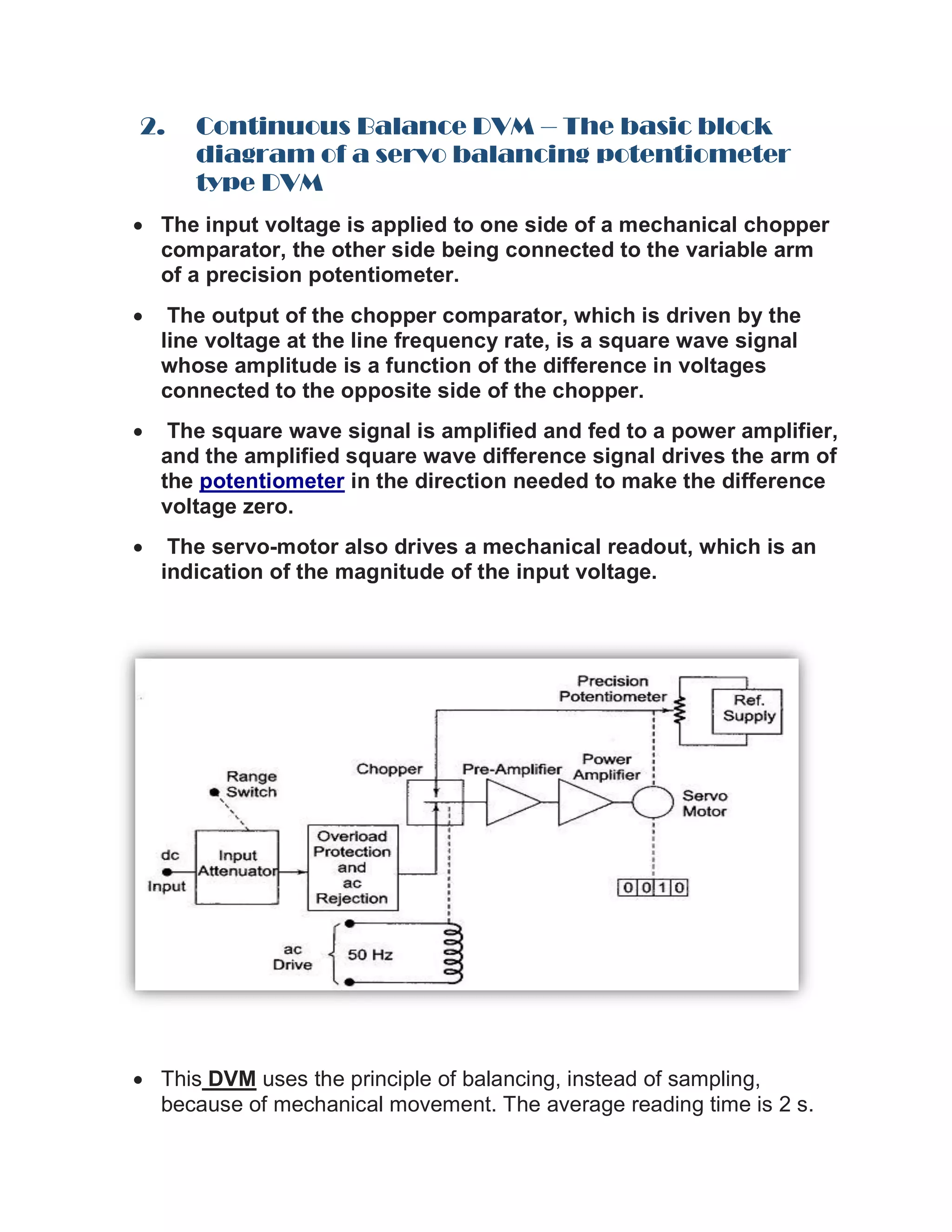 2. Continuous Balance DVM – The basic block diagram of a servo balancing potentiometer type DVM

• The input voltage is applied to one side of a mechanical chopper comparator, the other side being connected to the variable arm of a precision potentiometer.

• The output of the chopper comparator, which is driven by the line voltage at the line frequency rate, is a square wave signal whose amplitude is a function of the difference in voltages connected to the opposite side of the chopper.

• The square wave signal is amplified and fed to a power amplifier, and the amplified square wave difference signal drives the arm of the potentiometer in the direction needed to make the difference voltage zero.

• The servo-motor also drives a mechanical readout, which is an indication of the magnitude of the input voltage.

Precision Potentiometer
Ref. Supply
Range Switch
Chopper
Pre-Amplifier
Power Amplifier
Servo Motor
dc Input
Input Attenuator
Overload Protection and ac Rejection
0 0 1 0
ac Drive
50 Hz

• This DVM uses the principle of balancing, instead of sampling, because of mechanical movement. The average reading time is 2 s.