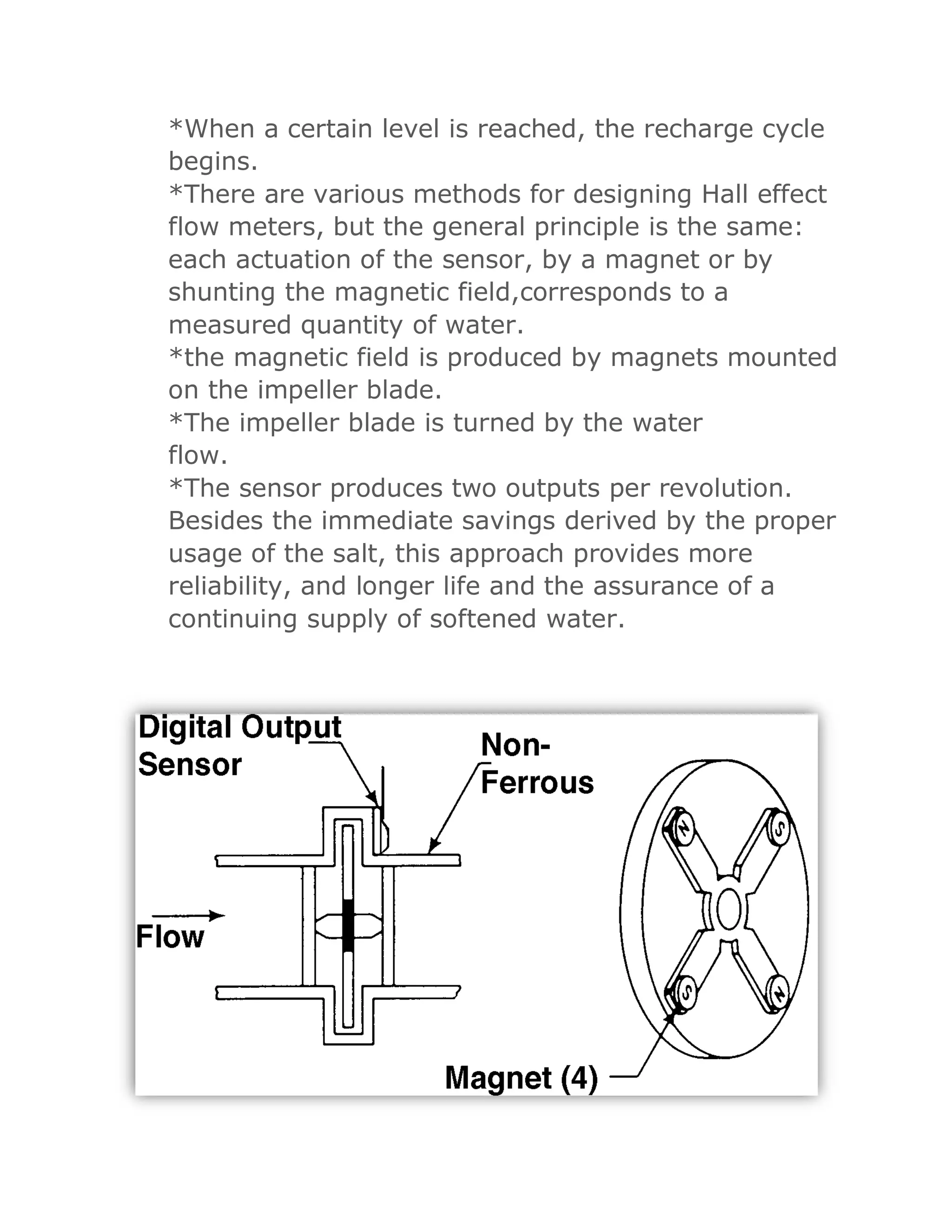 *When a certain level is reached, the recharge cycle begins.
*There are various methods for designing Hall effect flow meters, but the general principle is the same: each actuation of the sensor, by a magnet or by shunting the magnetic field,corresponds to a measured quantity of water.
*the magnetic field is produced by magnets mounted on the impeller blade.
*The impeller blade is turned by the water flow.
*The sensor produces two outputs per revolution. Besides the immediate savings derived by the proper usage of the salt, this approach provides more reliability, and longer life and the assurance of a continuing supply of softened water.

Digital Output Sensor
Non-Ferrous
Flow
N
S
S
N
Magnet (4)