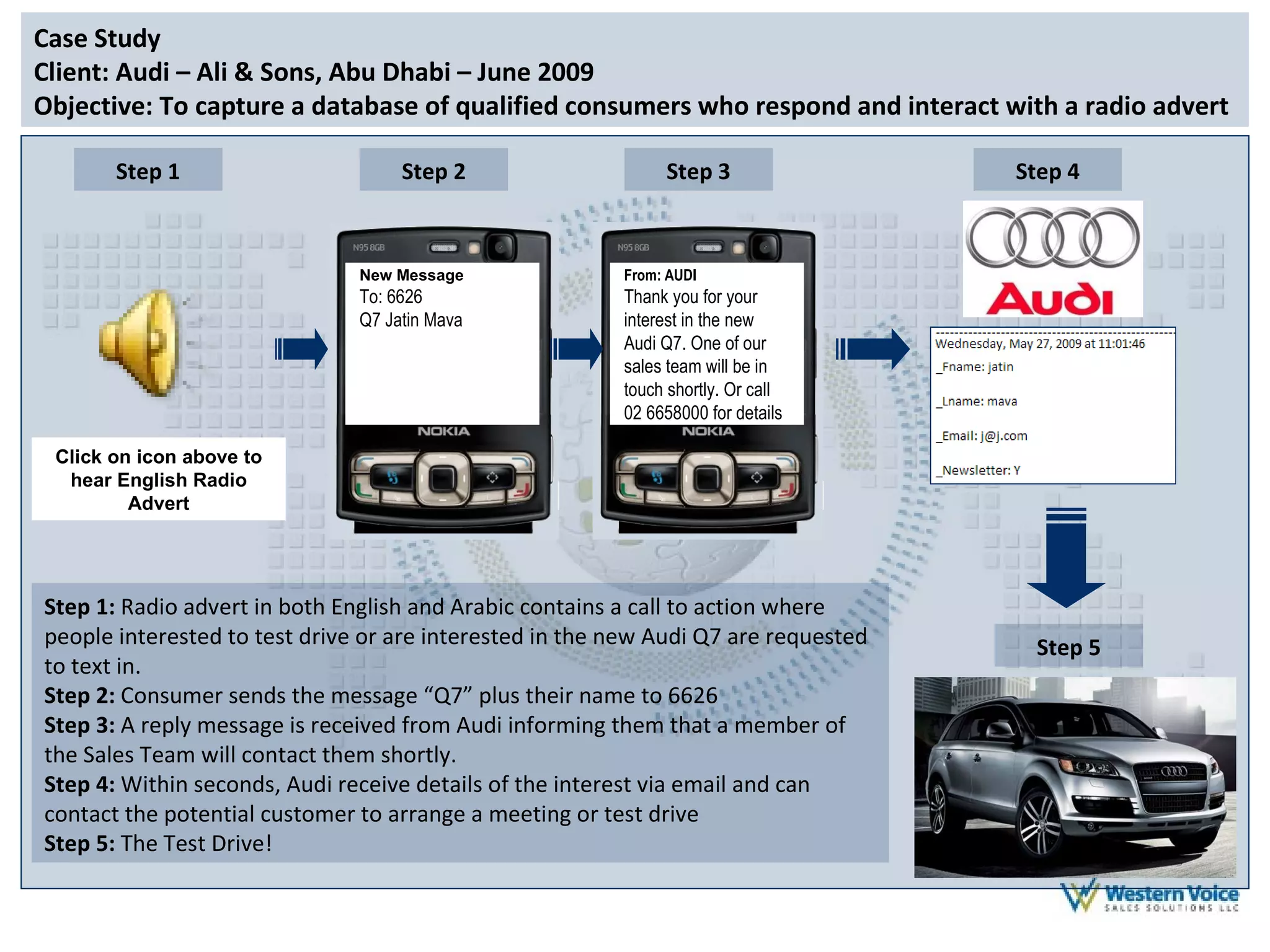 Case Study
Client: Audi – Ali & Sons, Abu Dhabi – June 2009
Objective: To capture a database of qualified consumers who respond and interact with a radio advert

Step 1

Click on icon above to hear English Radio Advert

Step 2

N95 8GB

New Message
To: 6626
Q7 Jatin Mava

NOKIA

Step 3

N95 8GB

From: AUDI
Thank you for your interest in the new Audi Q7. One of our sales team will be in touch shortly. Or call 02 6658000 for details

NOKIA

Step 4

Audi

Wednesday, May 27, 2009 at 11:01:46
_Fname: jatin
_Lname: mava
_Email: j@j.com
_Newsletter: Y

Step 5

Step 1: Radio advert in both English and Arabic contains a call to action where people interested to test drive or are interested in the new Audi Q7 are requested to text in.
Step 2: Consumer sends the message “Q7” plus their name to 6626
Step 3: A reply message is received from Audi informing them that a member of the Sales Team will contact them shortly.
Step 4: Within seconds, Audi receive details of the interest via email and can contact the potential customer to arrange a meeting or test drive
Step 5: The Test Drive!

Western Voice
SALES SOLUTIONS LLC