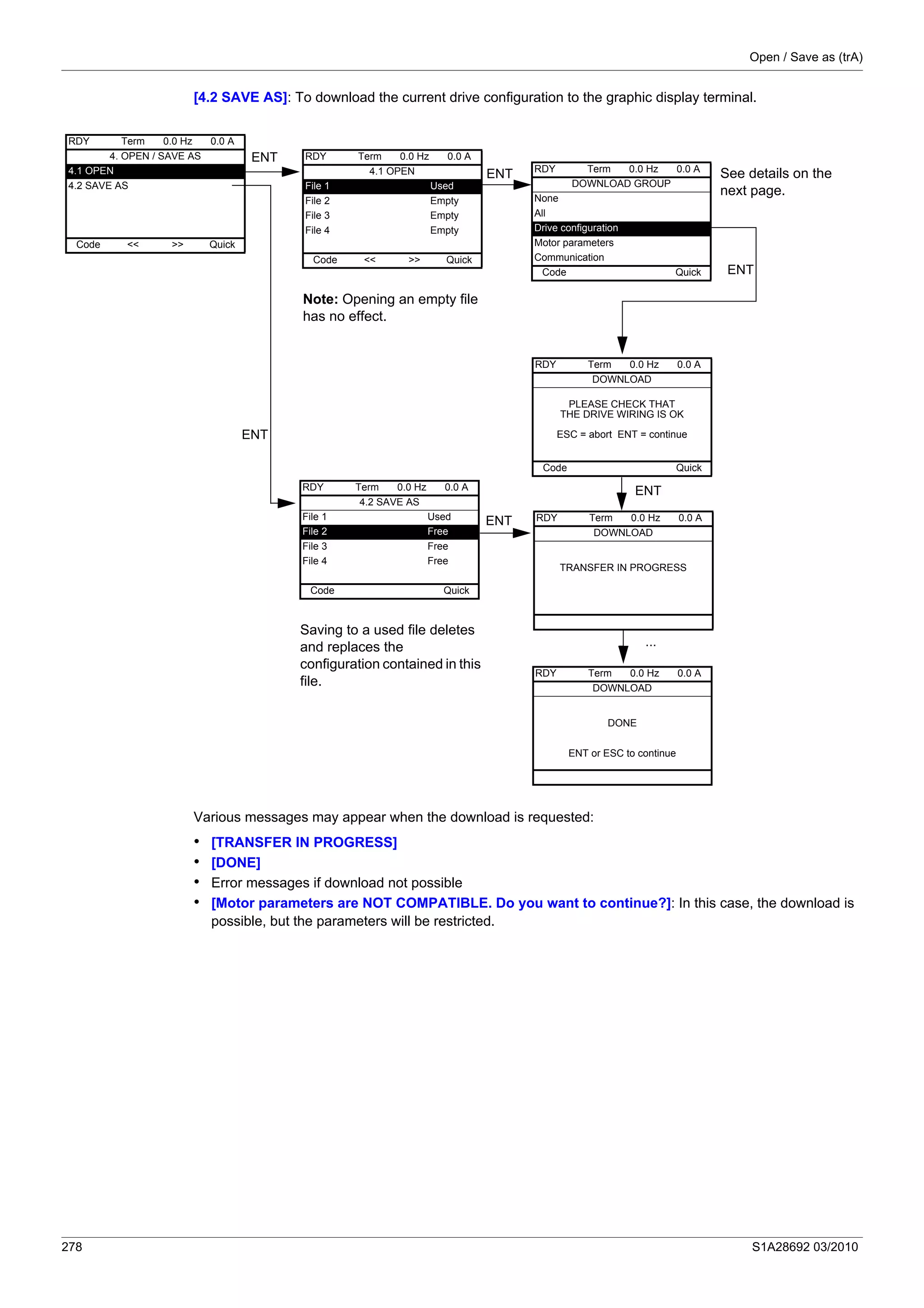 Open / Save as (trA)

[4.2 SAVE AS]: To download the current drive configuration to the graphic display terminal.

RDY Term 0.0 Hz 0.0 A
4. OPEN / SAVE AS
4.1 OPEN
4.2 SAVE AS
Code << >> Quick

ENT

RDY Term 0.0 Hz 0.0 A
4.1 OPEN
File 1 Used
File 2 Empty
File 3 Empty
File 4 Empty
Code << >> Quick

ENT

RDY Term 0.0 Hz 0.0 A
DOWNLOAD GROUP
None
All
Drive configuration
Motor parameters
Communication
Code Quick

See details on the next page.

ENT

Note: Opening an empty file has no effect.

RDY Term 0.0 Hz 0.0 A
DOWNLOAD
PLEASE CHECK THAT THE DRIVE WIRING IS OK
ESC = abort ENT = continue
Code Quick

ENT

ENT

RDY Term 0.0 Hz 0.0 A
4.2 SAVE AS
File 1 Used
File 2 Free
File 3 Free
File 4 Free
Code Quick

ENT

RDY Term 0.0 Hz 0.0 A
DOWNLOAD
TRANSFER IN PROGRESS

...

Saving to a used file deletes and replaces the configuration contained in this file.

RDY Term 0.0 Hz 0.0 A
DOWNLOAD
DONE
ENT or ESC to continue

Various messages may appear when the download is requested:
• [TRANSFER IN PROGRESS]
• [DONE]
• Error messages if download not possible
• [Motor parameters are NOT COMPATIBLE. Do you want to continue?]: In this case, the download is possible, but the parameters will be restricted.

278
S1A28692 03/2010