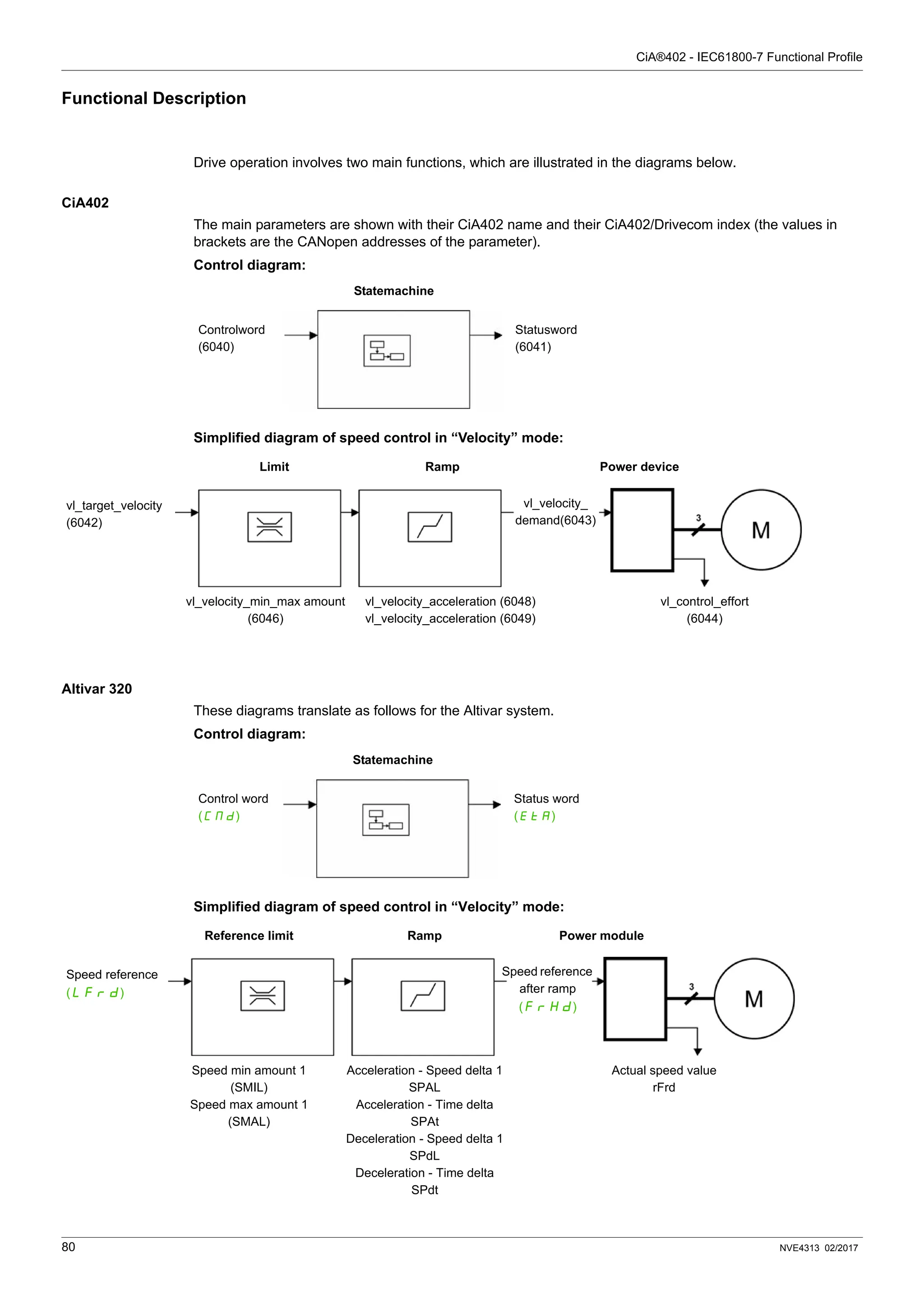 CiA®402 - IEC61800-7 Functional Profile

Functional Description

Drive operation involves two main functions, which are illustrated in the diagrams below.

CiA402

The main parameters are shown with their CiA402 name and their CiA402/Drivecom index (the values in brackets are the CANopen addresses of the parameter).

Control diagram:

Statemachine

Controlword (6040)

Statusword (6041)

Simplified diagram of speed control in “Velocity” mode:

Limit

Ramp

Power device

vl_target_velocity (6042)

vl_velocity_ demand(6043)

3

M

vl_velocity_min_max amount (6046)

vl_velocity_acceleration (6048)
vl_velocity_acceleration (6049)

vl_control_effort (6044)

Altivar 320

These diagrams translate as follows for the Altivar system.

Control diagram:

Statemachine

Control word (CMd)

Status word (EtA)

Simplified diagram of speed control in “Velocity” mode:

Reference limit

Ramp

Power module

Speed reference (LFrd)

Speed reference after ramp (FrHd)

3

M

Speed min amount 1 (SMIL)
Speed max amount 1 (SMAL)

Acceleration - Speed delta 1
SPAL
Acceleration - Time delta
SPAt
Deceleration - Speed delta 1
SPdL
Deceleration - Time delta
SPdt

Actual speed value
rFrd

80

NVE4313 02/2017