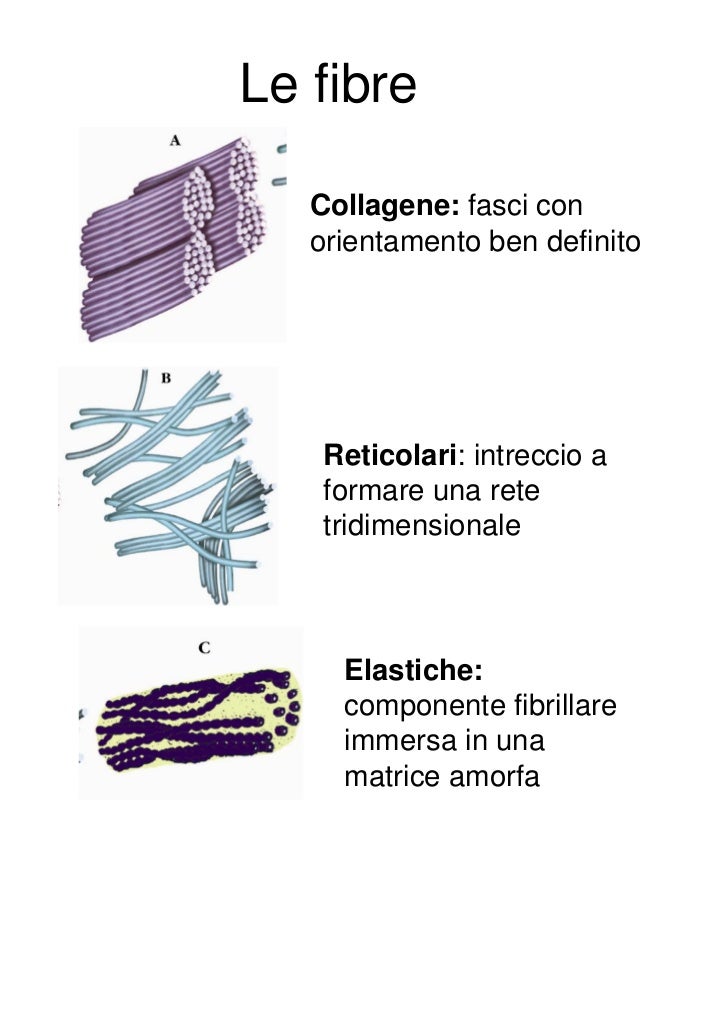 Le fibre

A

Collagene: fasci con orientamento ben definito

B

Reticolari: intreccio a formare una rete tridimensionale

C

Elastiche: componente fibrillare immersa in una matrice amorfa