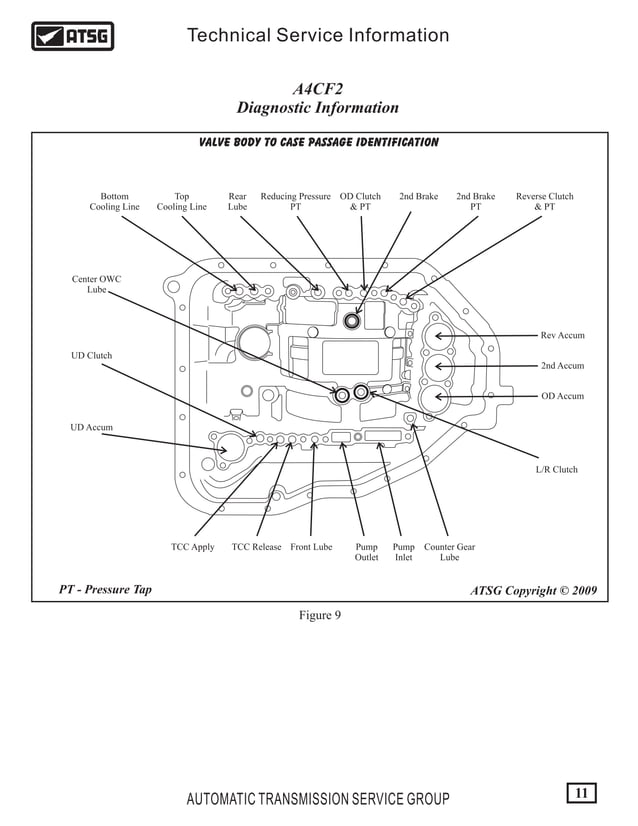 ATSG

Technical Service Information

A4CF2
Diagnostic Information

VALVE BODY TO CASE PASSAGE IDENTIFICATION

Bottom Cooling Line

Top Cooling Line

Rear Lube

Reducing Pressure PT

OD Clutch & PT

2nd Brake

2nd Brake PT

Reverse Clutch & PT

Center OWC Lube

UD Clutch

UD Accum

Rev Accum

2nd Accum

OD Accum

L/R Clutch

TCC Apply

TCC Release

Front Lube

Pump Outlet

Pump Inlet

Counter Gear Lube

PT - Pressure Tap

ATSG Copyright © 2009

Figure 9

AUTOMATIC TRANSMISSION SERVICE GROUP

11