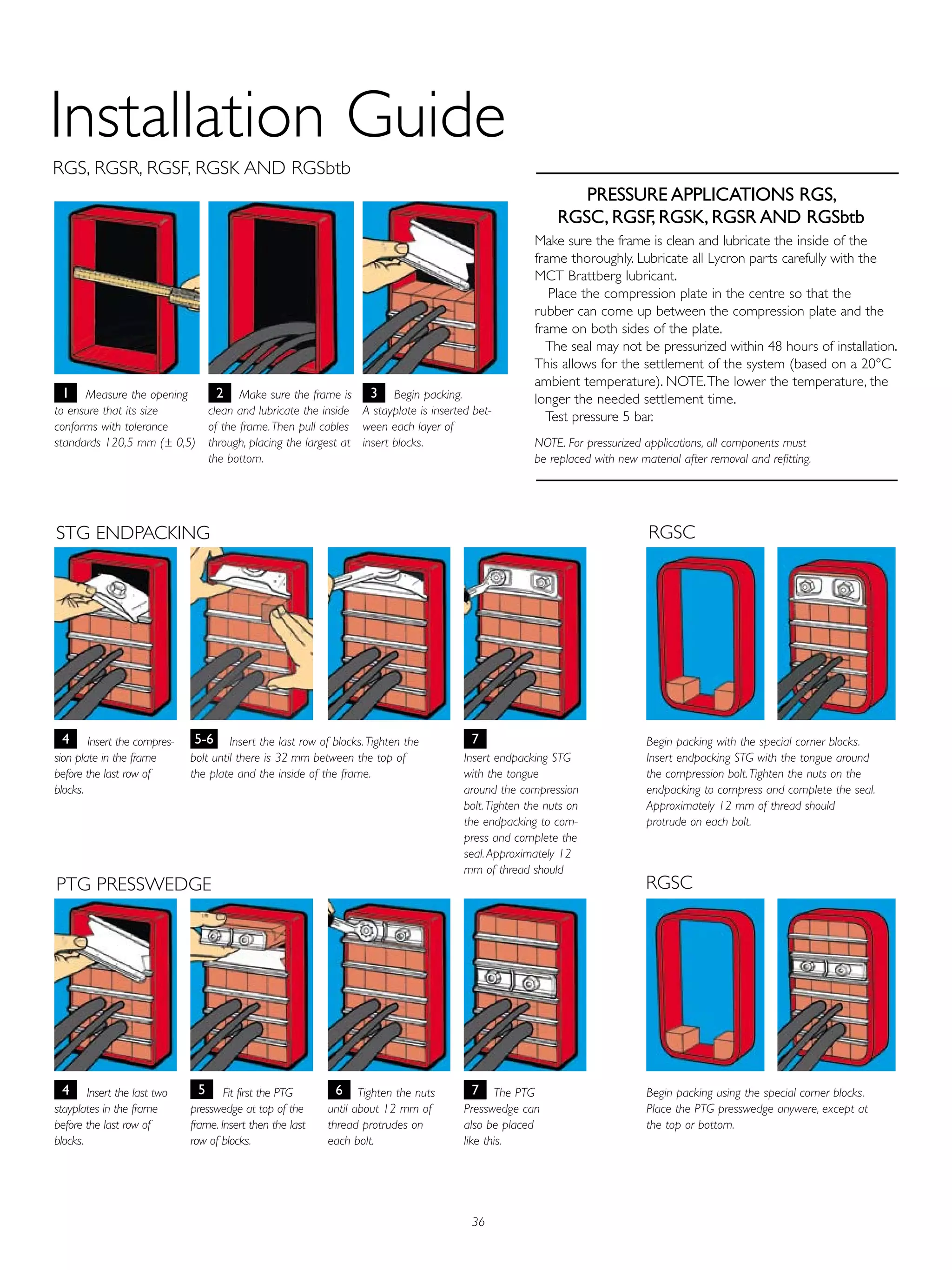 Installation Guide

RGS, RGSR, RGSF, RGSK AND RGSbtb

1 Measure the opening to ensure that its size conforms with tolerance standards 120,5 mm (± 0,5)

2 Make sure the frame is clean and lubricate the inside of the frame. Then pull cables through, placing the largest at the bottom.

3 Begin packing. A stayplate is inserted between each layer of insert blocks.

PRESSURE APPLICATIONS RGS, RGSC, RGSF, RGSK, RGSR AND RGSbtb

Make sure the frame is clean and lubricate the inside of the frame thoroughly. Lubricate all Lycron parts carefully with the MCT Brattberg lubricant.

Place the compression plate in the centre so that the rubber can come up between the compression plate and the frame on both sides of the plate.

The seal may not be pressurized within 48 hours of installation. This allows for the settlement of the system (based on a 20°C ambient temperature). NOTE. The lower the temperature, the longer the needed settlement time.

Test pressure 5 bar.

NOTE. For pressurized applications, all components must be replaced with new material after removal and refitting.

STG ENDPACKING

4 Insert the compression plate in the frame before the last row of blocks.

5-6 Insert the last row of blocks. Tighten the bolt until there is 32 mm between the top of the plate and the inside of the frame.

7 Insert endpacking STG with the tongue around the compression bolt. Tighten the nuts on the endpacking to compress and complete the seal. Approximately 12 mm of thread should

RGSC

Begin packing with the special corner blocks. Insert endpacking STG with the tongue around the compression bolt. Tighten the nuts on the endpacking to compress and complete the seal. Approximately 12 mm of thread should protrude on each bolt.

PTG PRESSWEDGE

4 Insert the last two stayplates in the frame before the last row of blocks.

5 Fit first the PTG presswedge at top of the frame. Insert then the last row of blocks.

6 Tighten the nuts until about 12 mm of thread protrudes on each bolt.

7 The PTG Presswedge can also be placed like this.

RGSC

Begin packing using the special corner blocks. Place the PTG presswedge anywere, except at the top or bottom.

36