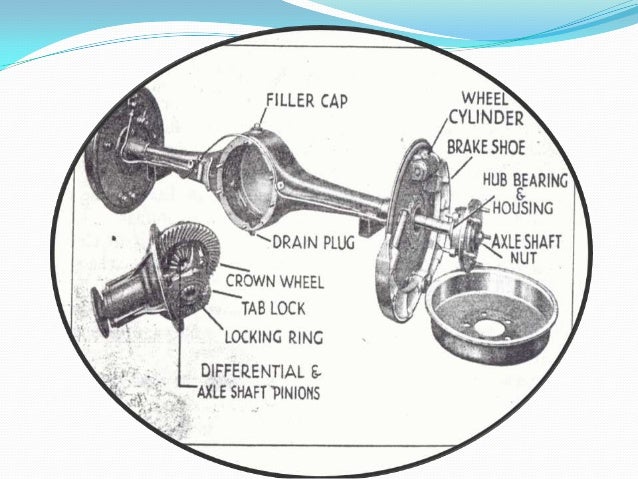 FILLER CAP

WHEEL CYLINDER

BRAKE SHOE

HUB BEARING & HOUSING

AXLE SHAFT NUT

DRAIN PLUG

CROWN WHEEL

TAB LOCK

LOCKING RING

DIFFERENTIAL & AXLE SHAFT PINIONS